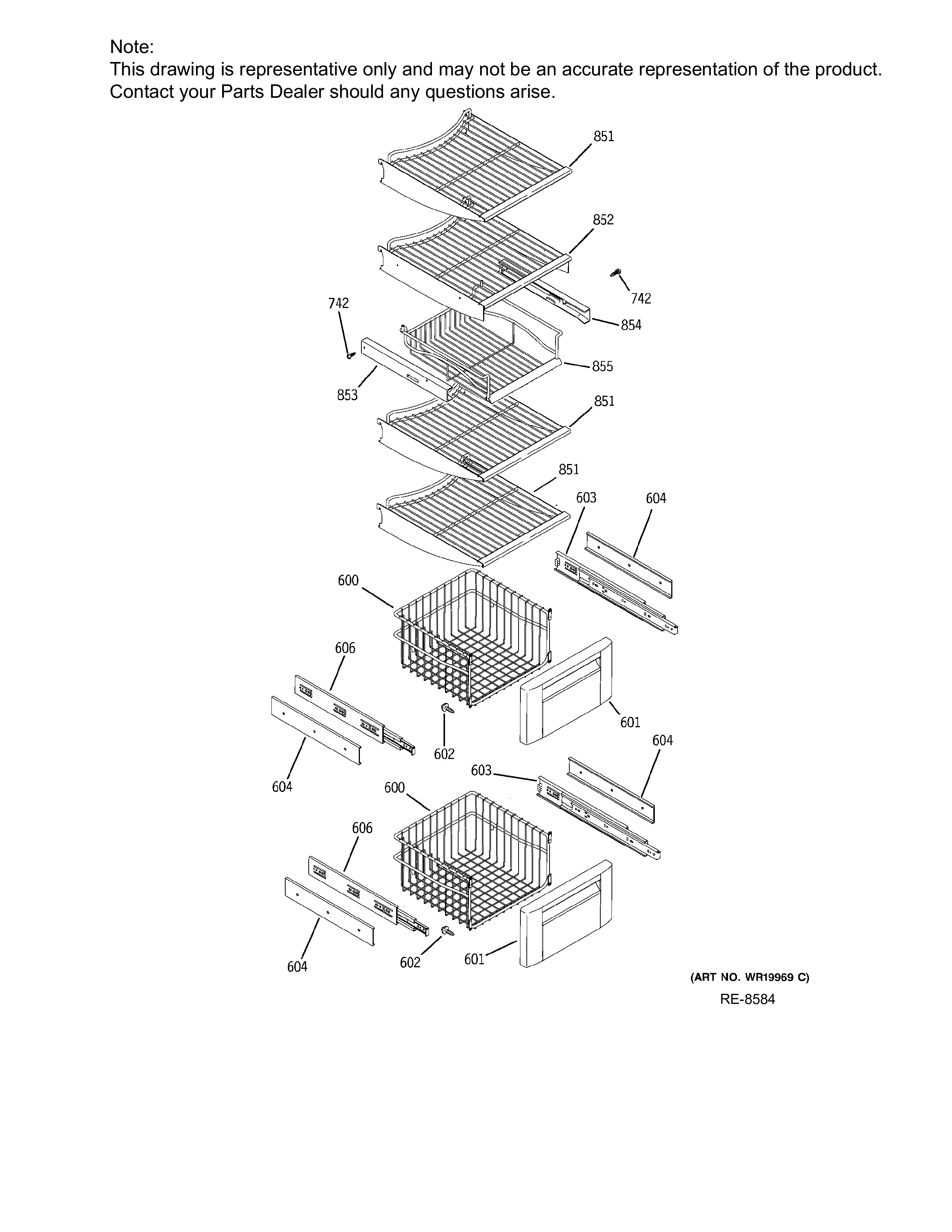 Note:
This drawing is representative only and may not be an accurate representation of the product. Contact your Parts Dealer should any questions arise.

851
852
742
742
854
855
853
851
851
603
604
600
606
601
602
604
604
603
600
606
604
602
601

(ART NO. WR19969 C)
RE-8584