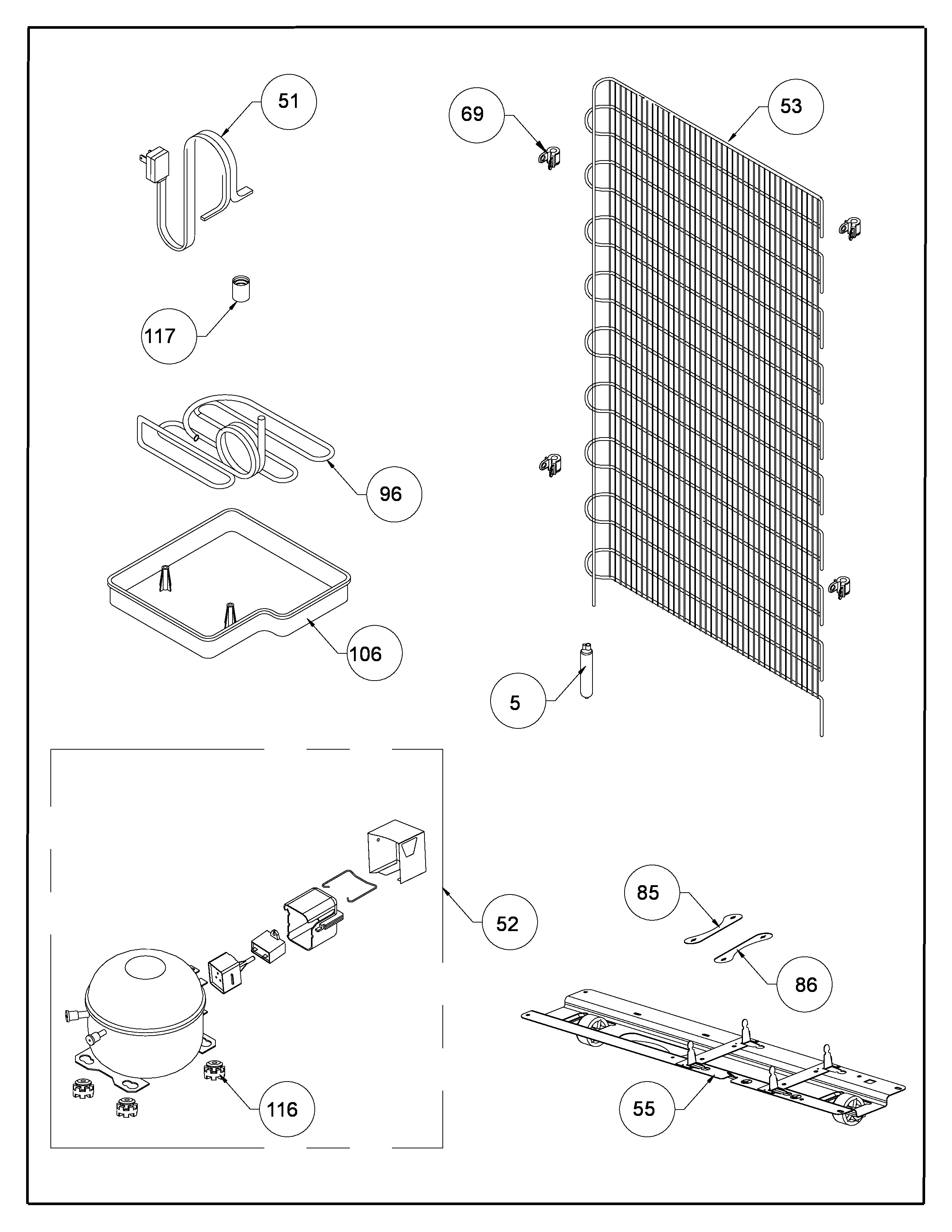 51

69

53

117

96

106

5

52

85

86

116

55