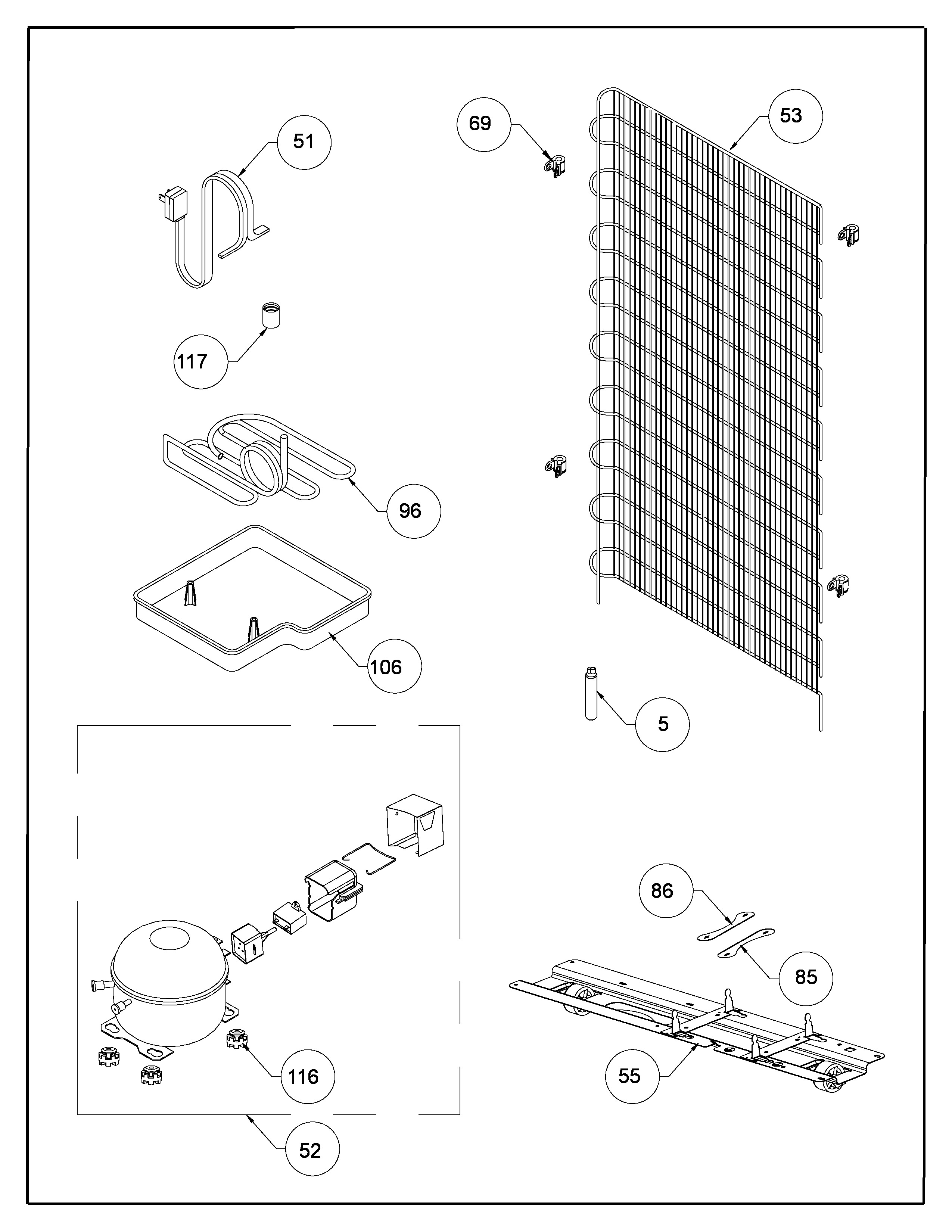 51

69

53

117

96

106

5

86

85

116

55

52