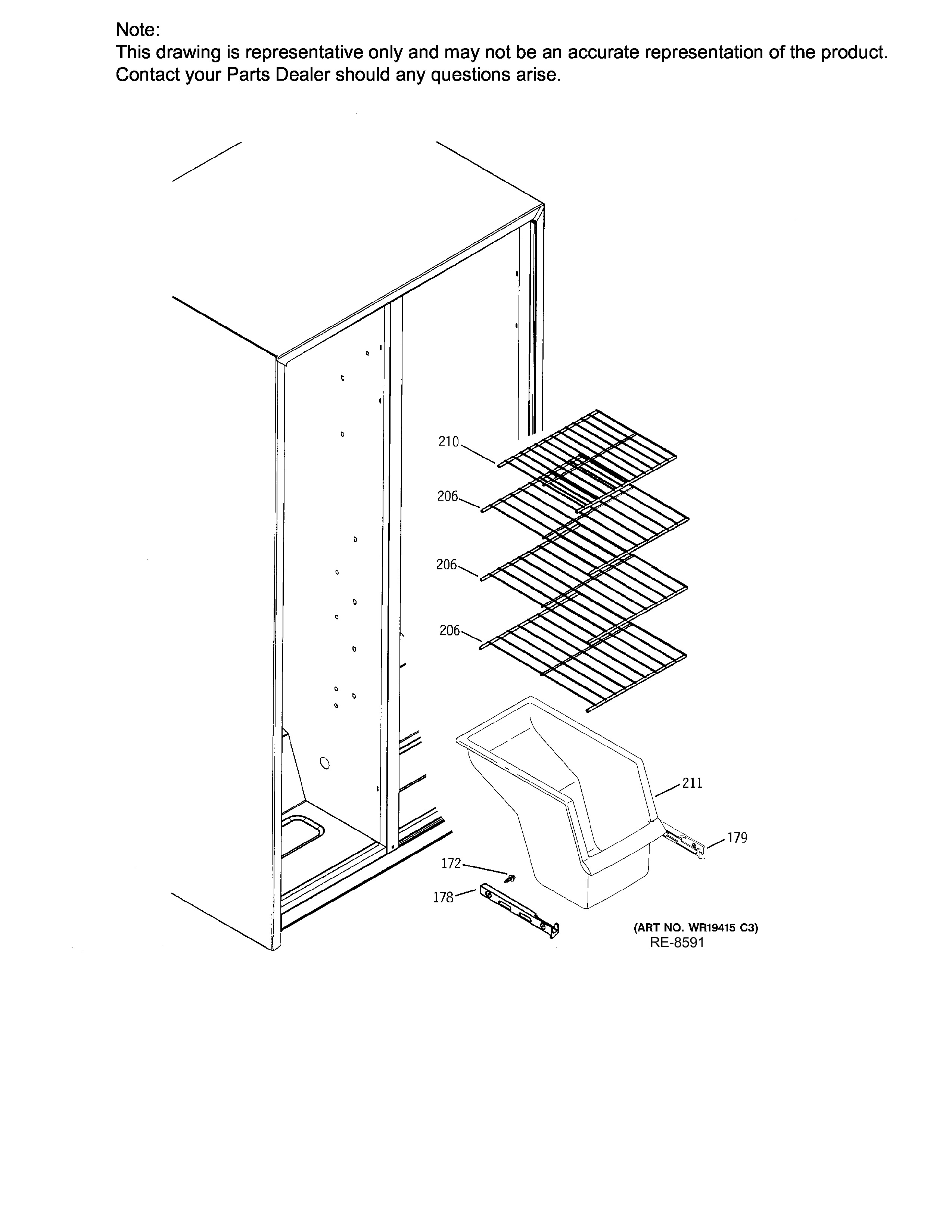 Note:
This drawing is representative only and may not be an accurate representation of the product. Contact your Parts Dealer should any questions arise.

210
206
206
206
211
179
172
178
(ART NO. WR19415 C3)
RE-8591