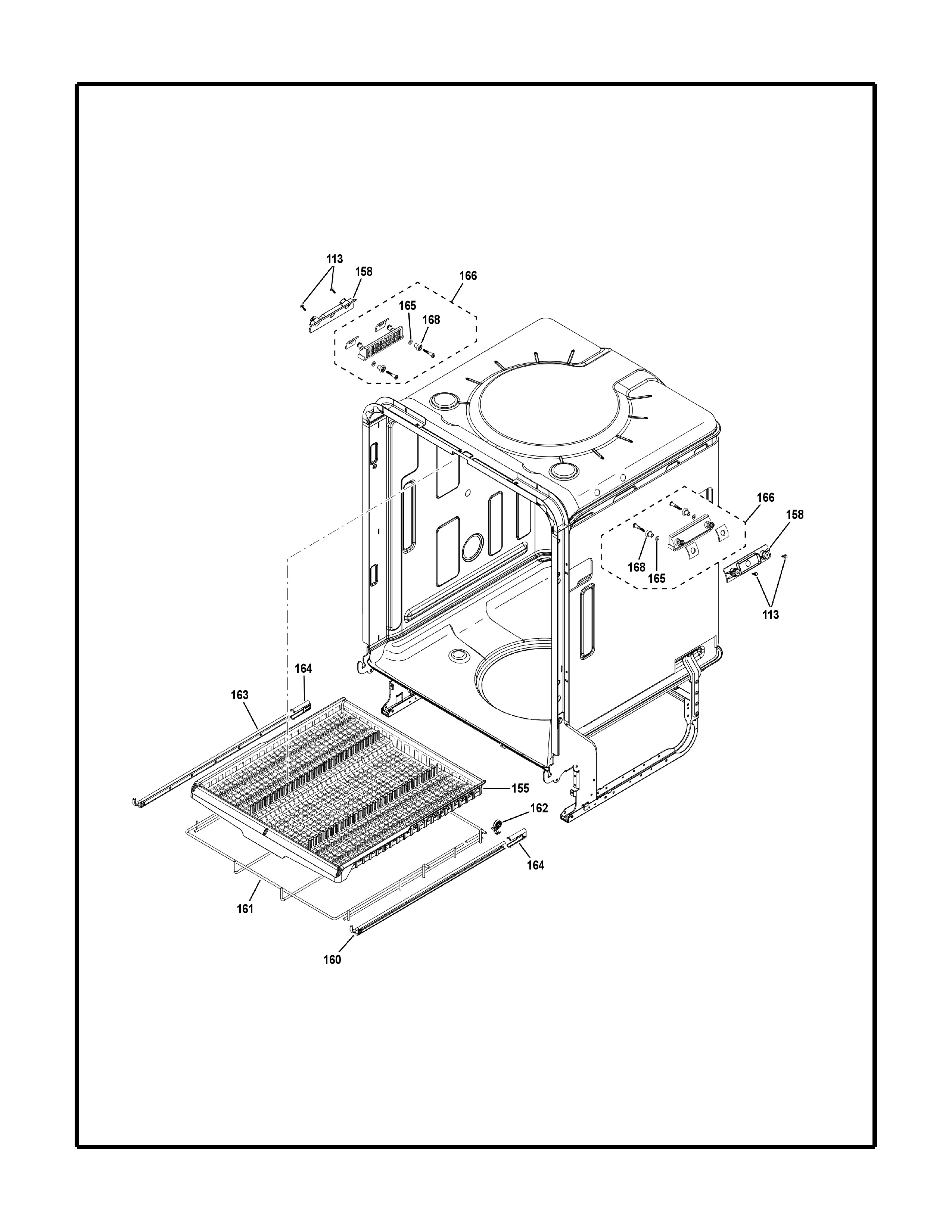 113
158
166
165
168
166
158
168
165
113
164
163
155
162
164
161
160