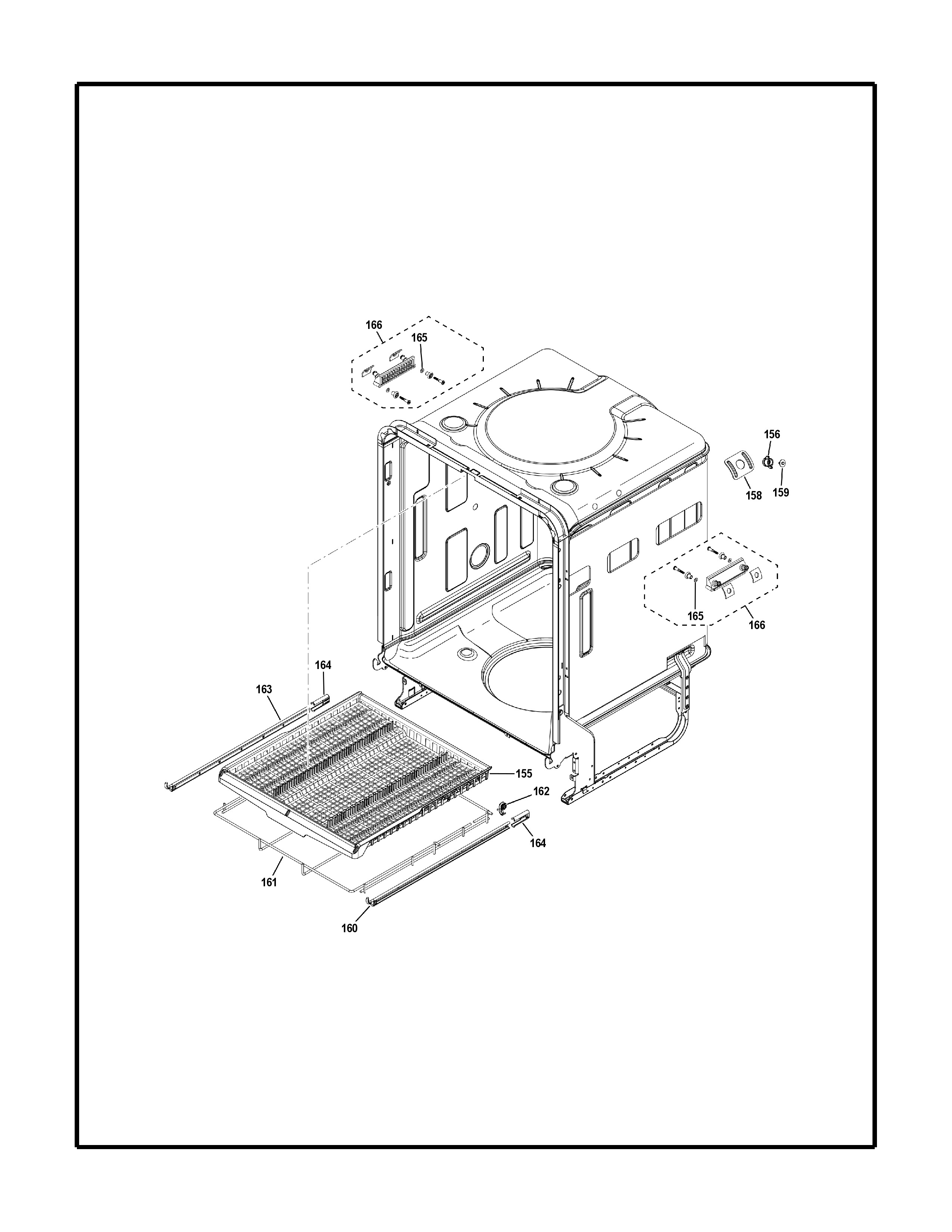 166
165
156
158
159
165
166
164
163
155
162
164
161
160