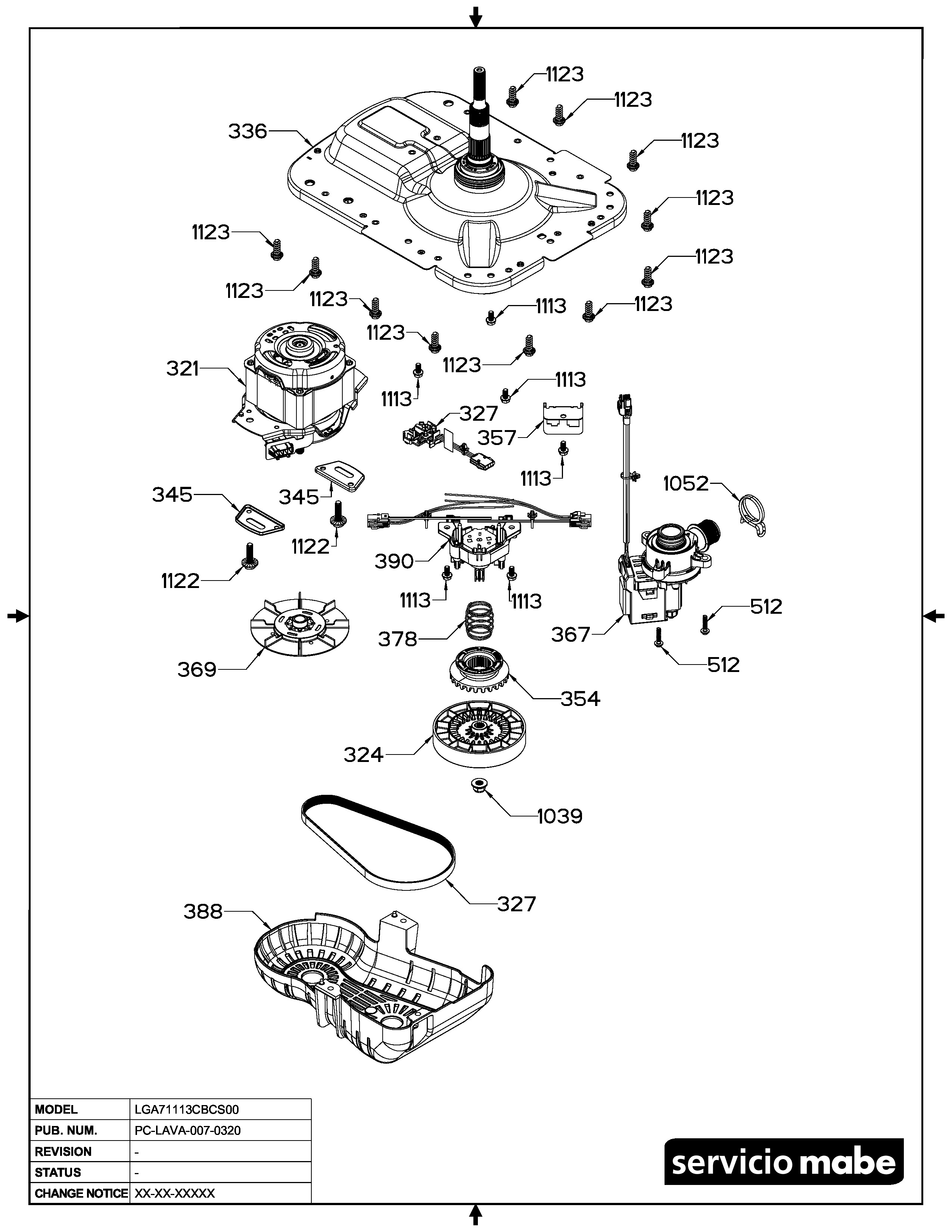 1123
1123
336
1123
1123
1123
1123
1123
1123
1113
1123
1123
1123
321
1113
1113
327
357
1113
345
345
1052
1122
390
1122
1113
1113
512
378
367
512
369
354
324
1039
327
388

| MODEL | LGA71113CBCS00 |
|---|---|
| PUB. NUM. | PC-LAVA-007-0320 |
| REVISION | - |
| STATUS | - |
| CHANGE NOTICE | XX-XX-XXXXX |

servicio mabe