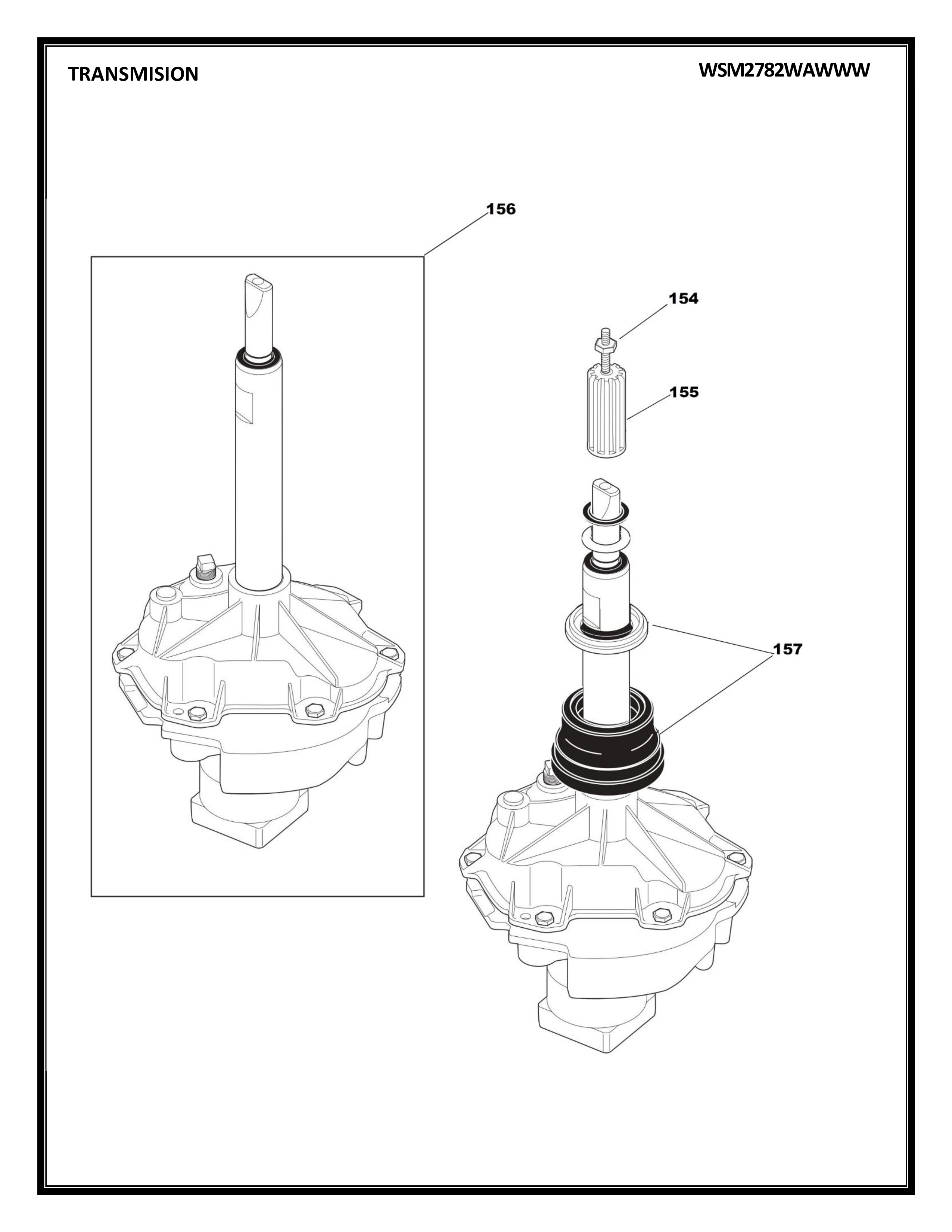 TRANSMISION

WSM2782WAWWW

156

154

155

157