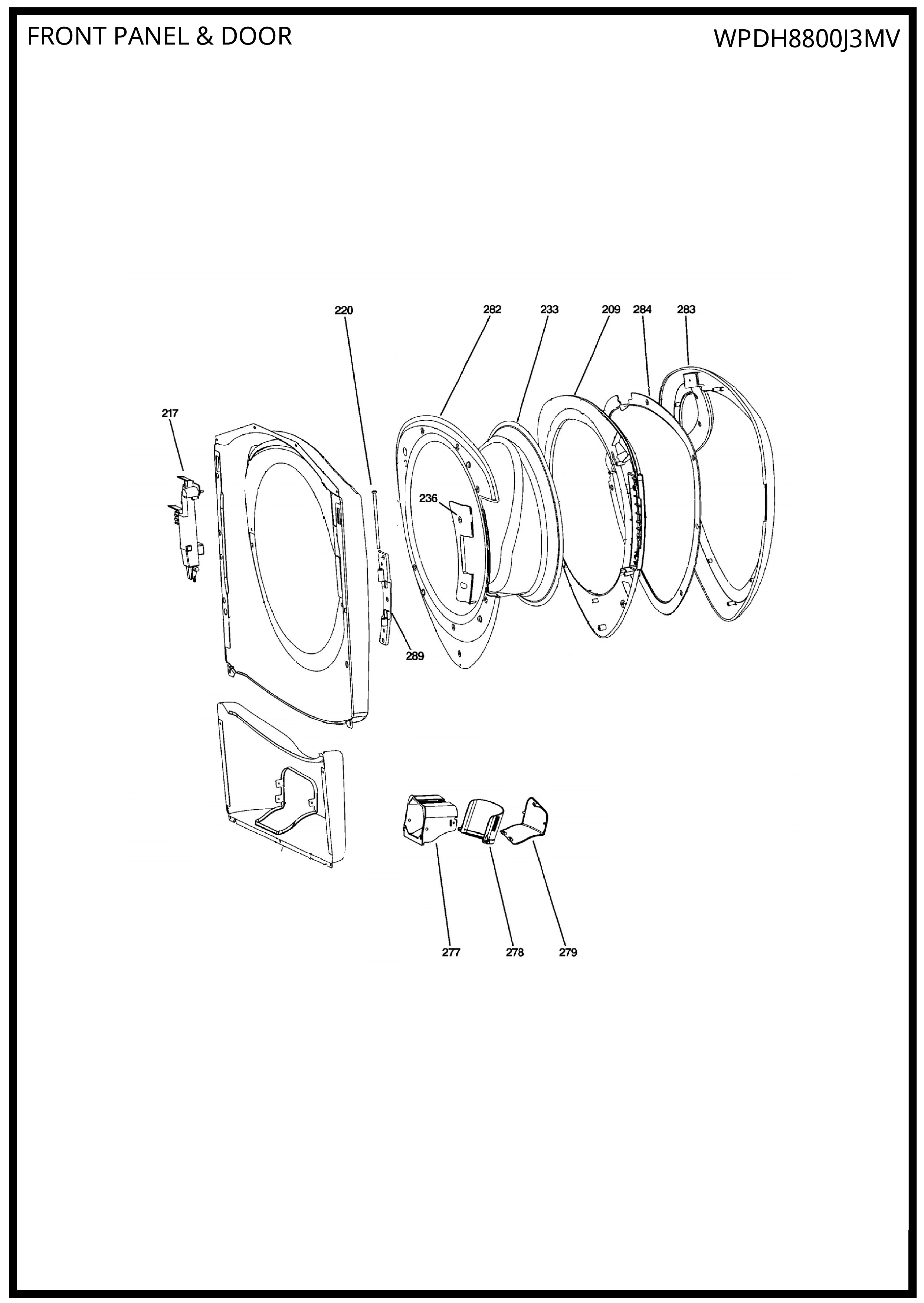 FRONT PANEL & DOOR

WPDH8800J3MV

220
282
233
209
284
283
217
236
289
277
278
279