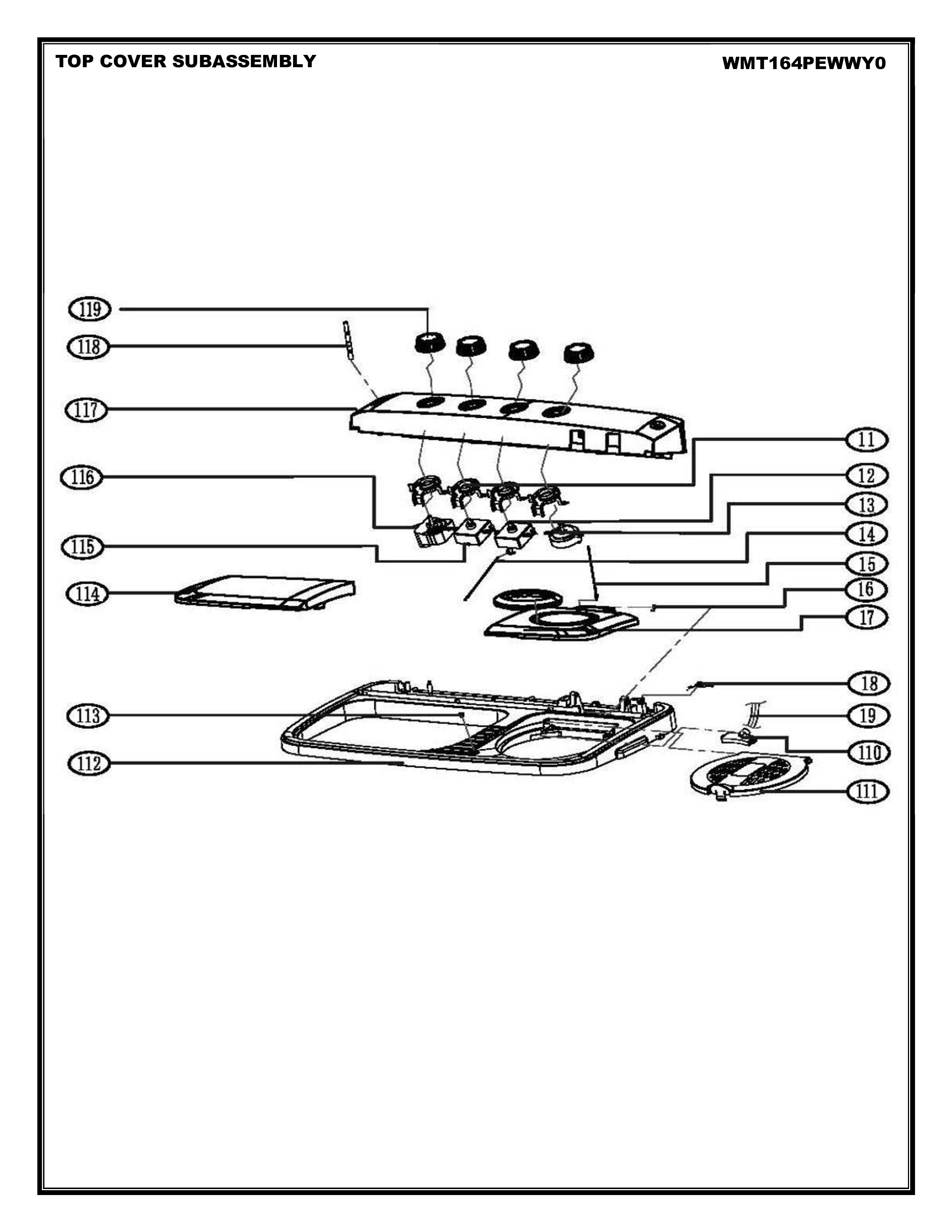 TOP COVER SUBASSEMBLY

WMT164PEWWY0

119
118
117
116
115
114
113
112
11
12
13
14
15
16
17
18
19
110
111