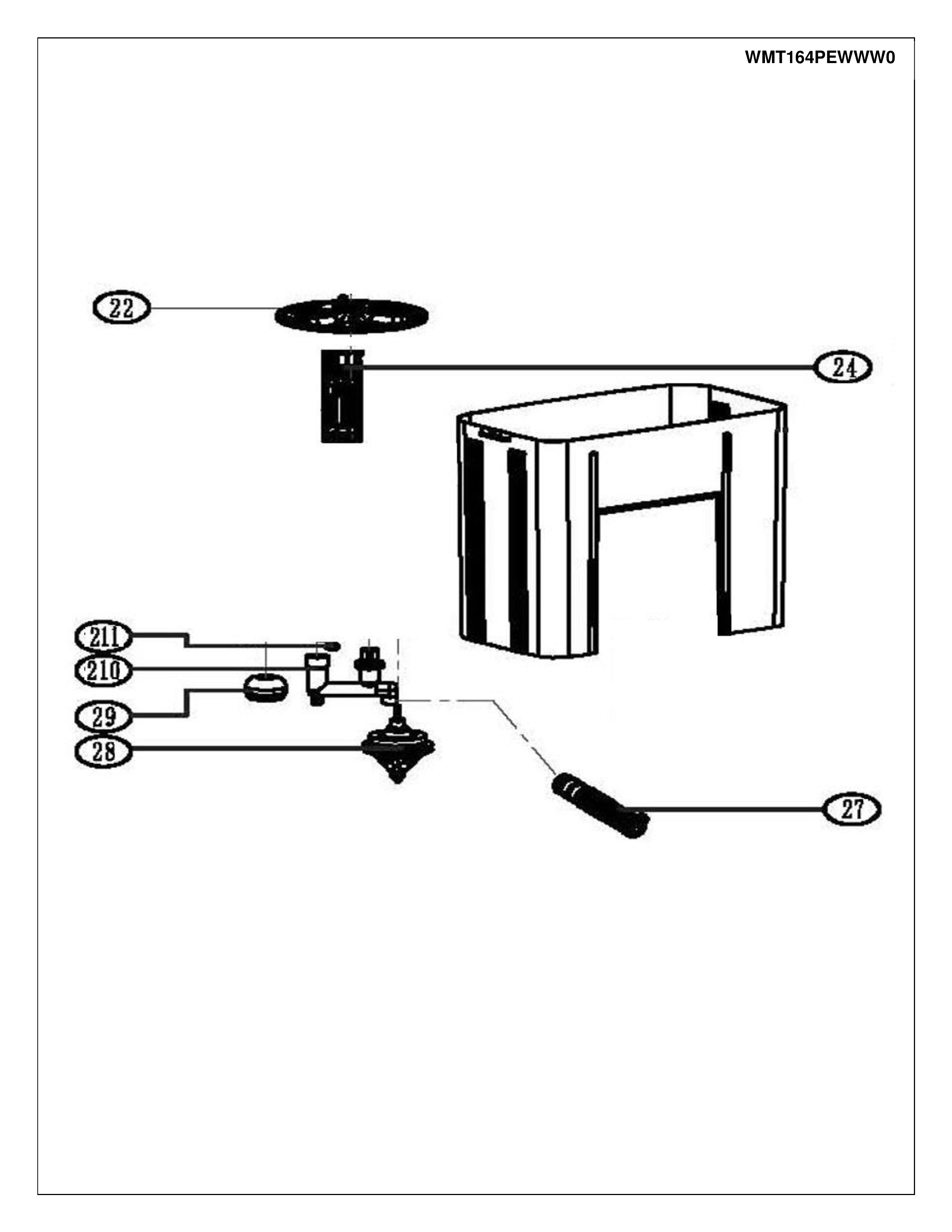 WMT164PEWWW0

22

24

211

210

29

28

27