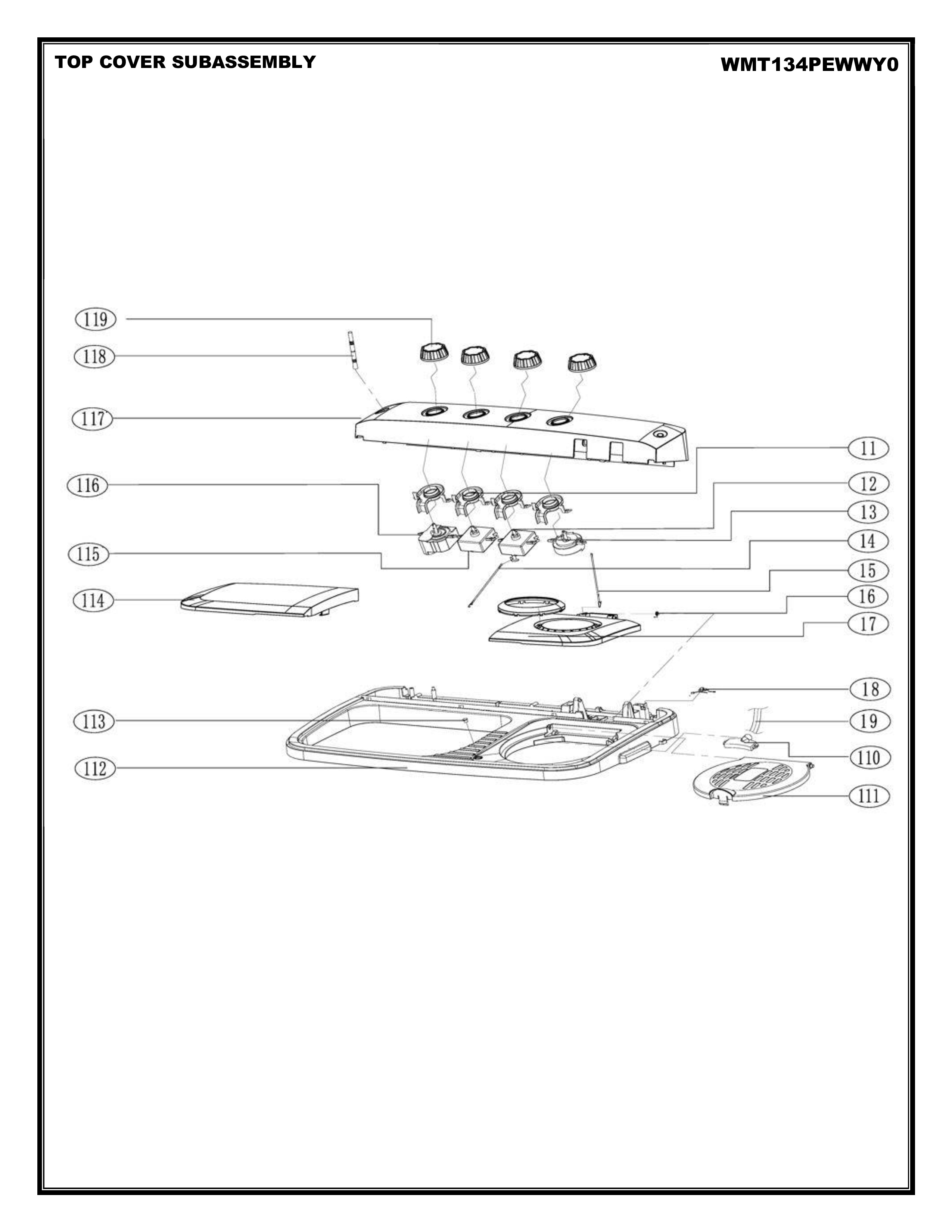 TOP COVER SUBASSEMBLY

WMT134PEWWY0

119
118
117
116
115
114
113
112
11
12
13
14
15
16
17
18
19
110
111