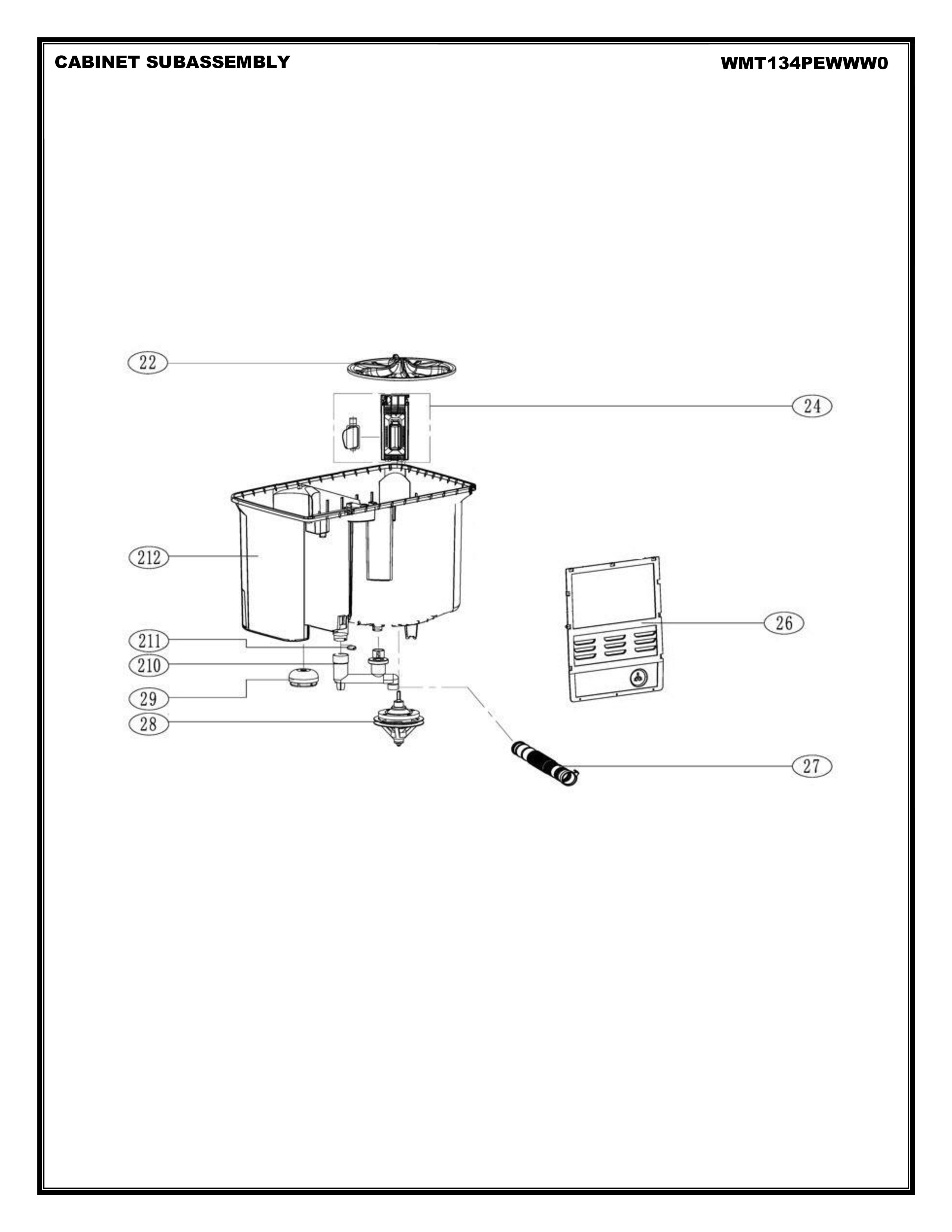 CABINET SUBASSEMBLY

WMT134PEWWW0

22

24

212

26

211

210

29

28

27