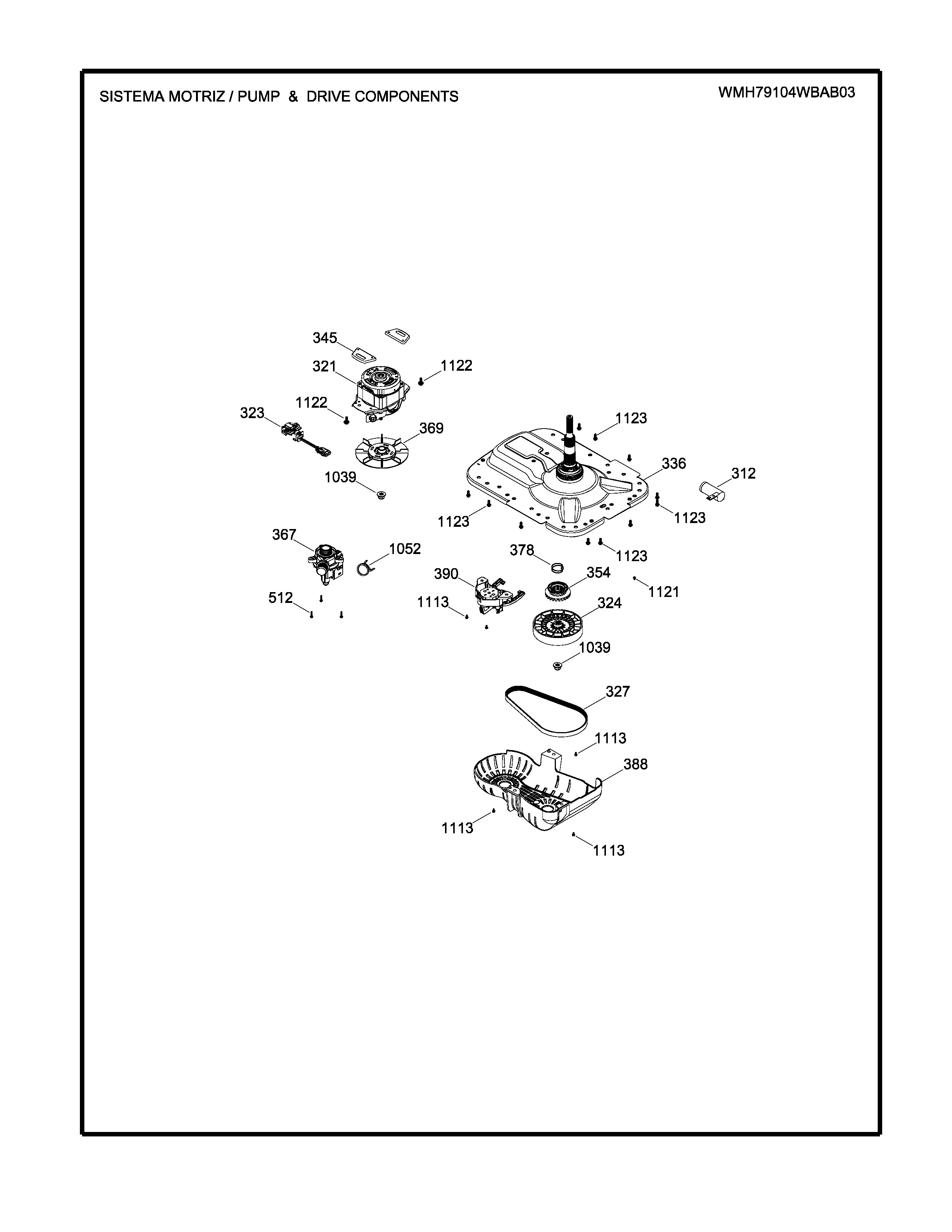 SISTEMA MOTRIZ / PUMP & DRIVE COMPONENTS

WMH79104WBAB03

345
321
1122
1122
323
369
1039
1123
336
312
1123
1123
1123
367
1052
378
390
354
1121
512
1113
324
1039
327
1113
388
1113
1113