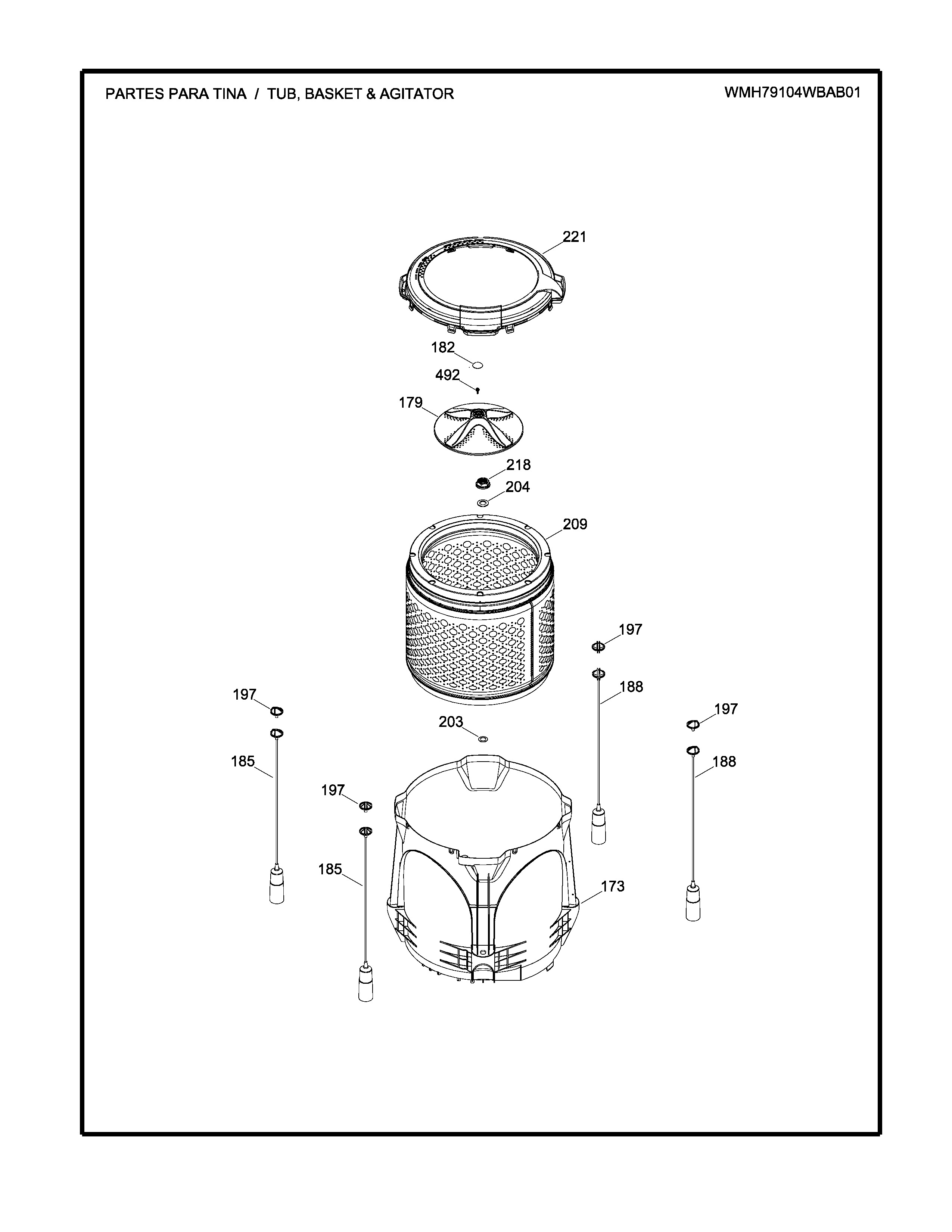 PARTES PARA TINA / TUB, BASKET & AGITATOR

WMH79104WBAB01

221

182

492

179

218

204

209

197

188

197

197

203

185

188

197

185

173