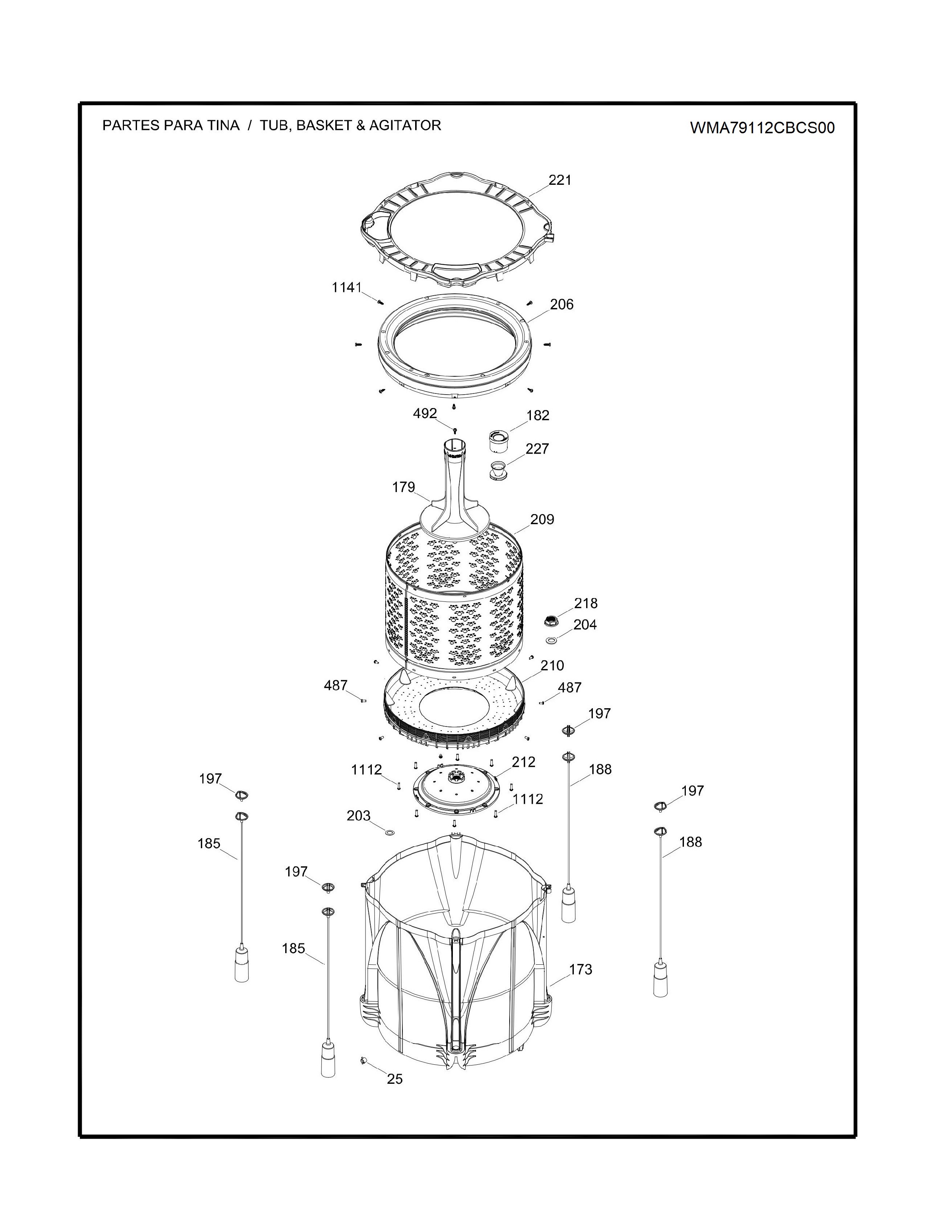 PARTES PARA TINA / TUB, BASKET & AGITATOR

WMA79112CBCS00

221

1141

206

492

182

227

179

209

218

204

210

487

487

197

1112

212

188

197

197

1112

203

185

188

197

185

173

25