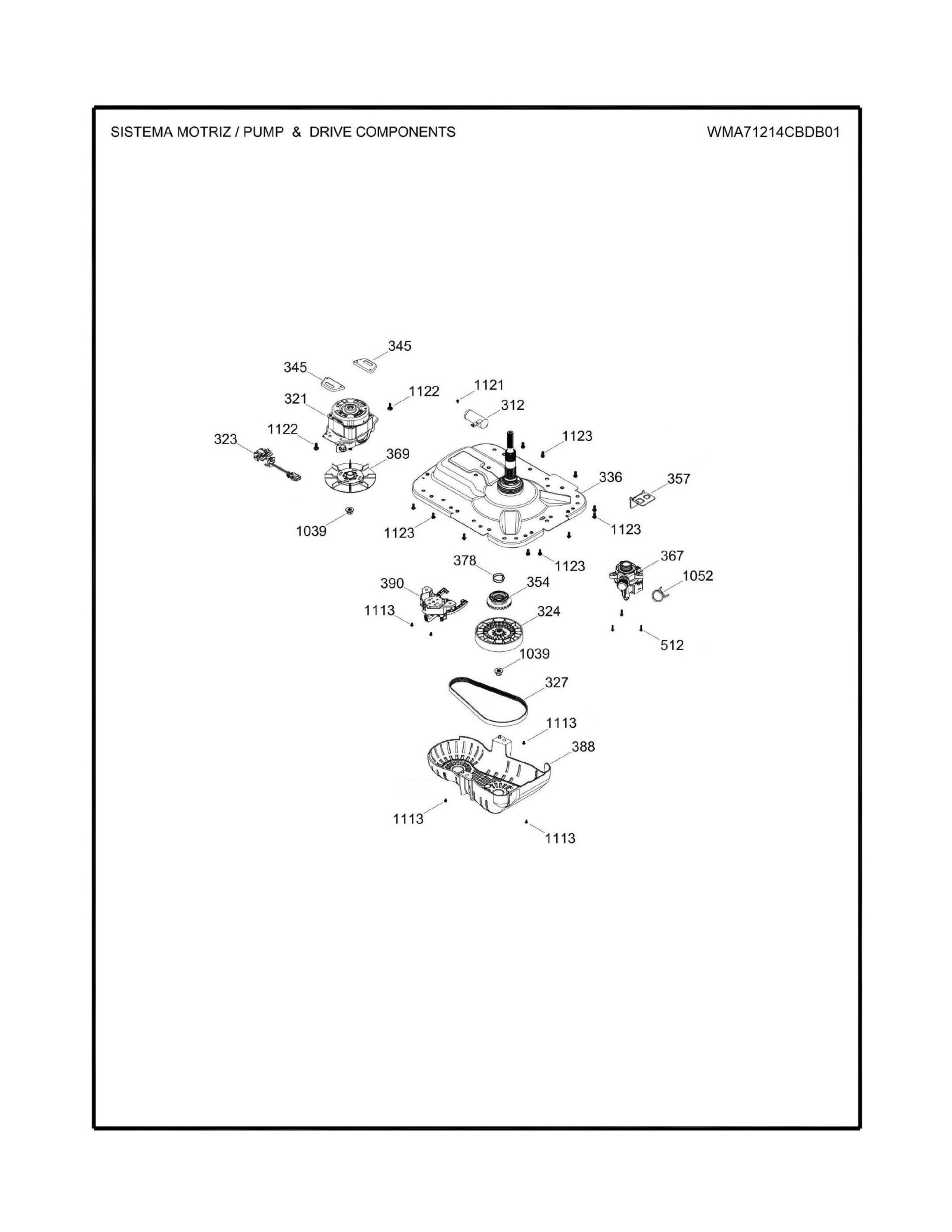 SISTEMA MOTRIZ / PUMP & DRIVE COMPONENTS

WMA71214CBDB01

345
345
1122
1121
321
312
1122
323
1123
369
336
357
1039
1123
1123
1123
378
367
390
354
1052
1113
324
512
1039
327
1113
388
1113
1113