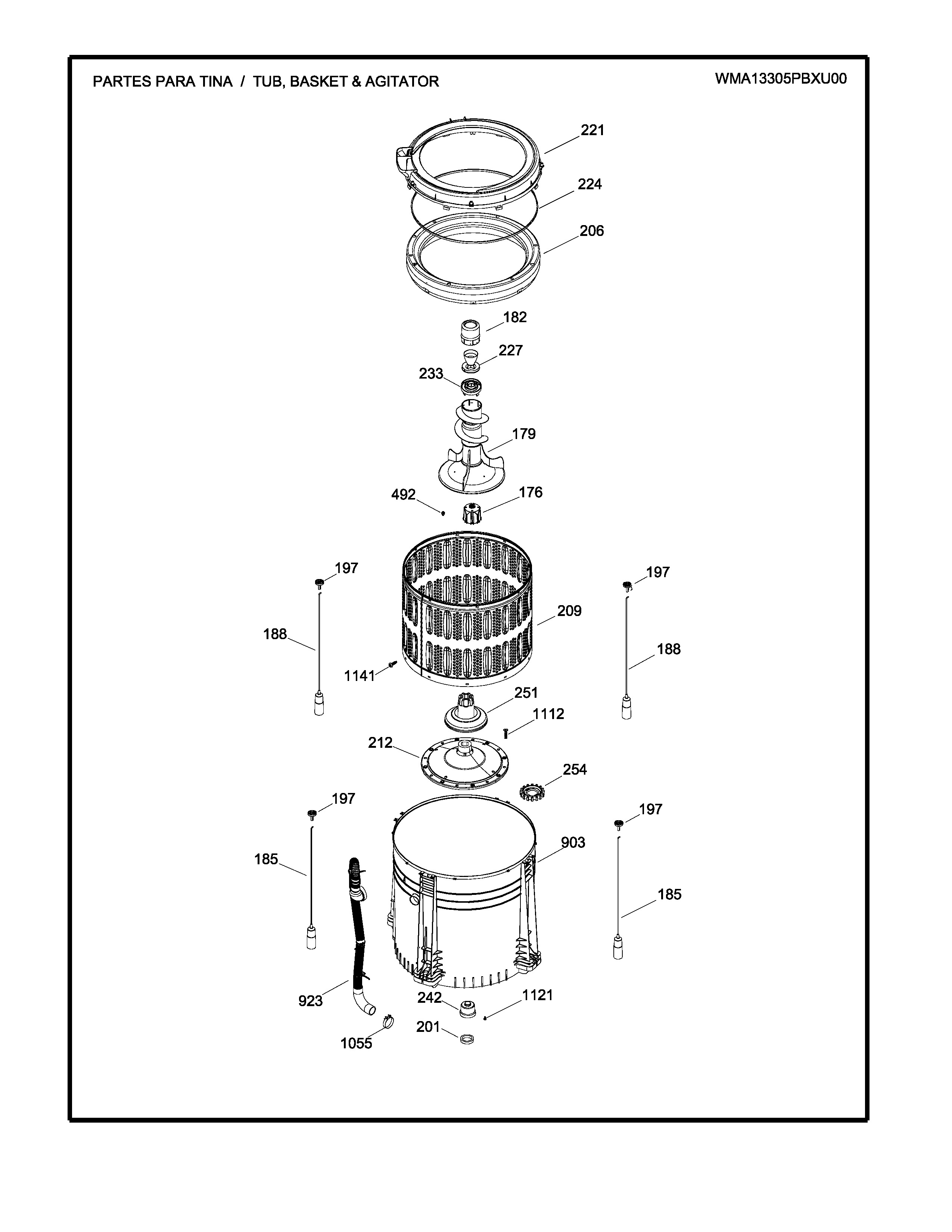 PARTES PARA TINA / TUB, BASKET & AGITATOR

WMA13305PBXU00

221
224
206
182
227
233
179
492
176
197
197
209
188
188
1141
251
1112
212
254
197
197
903
185
185
923
242
1121
201
1055