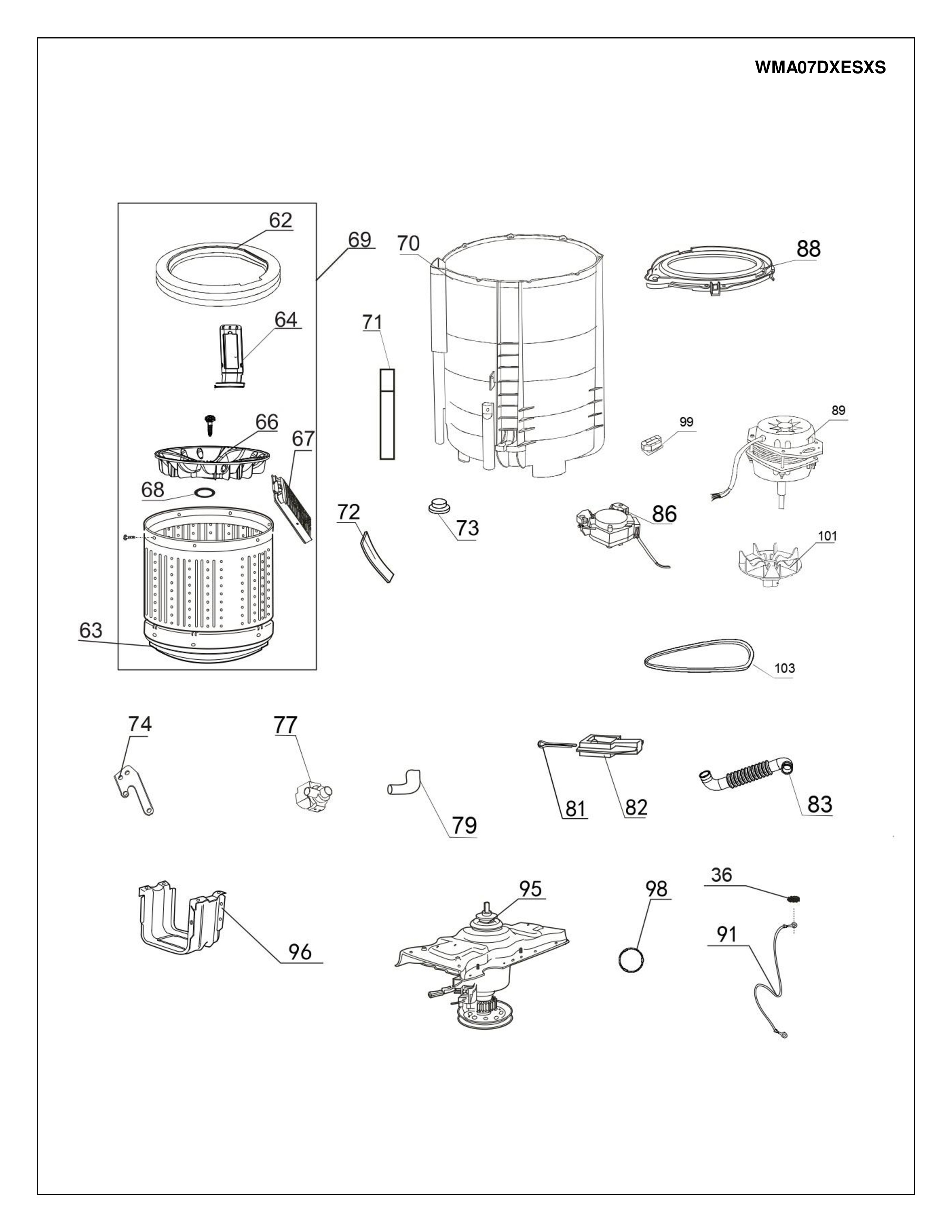 WMA07DXESXS

62
69
70
88
64
71
66
67
99
89
68
72
73
86
101
63
103
74
77
79
81
82
83
95
98
36
91
96