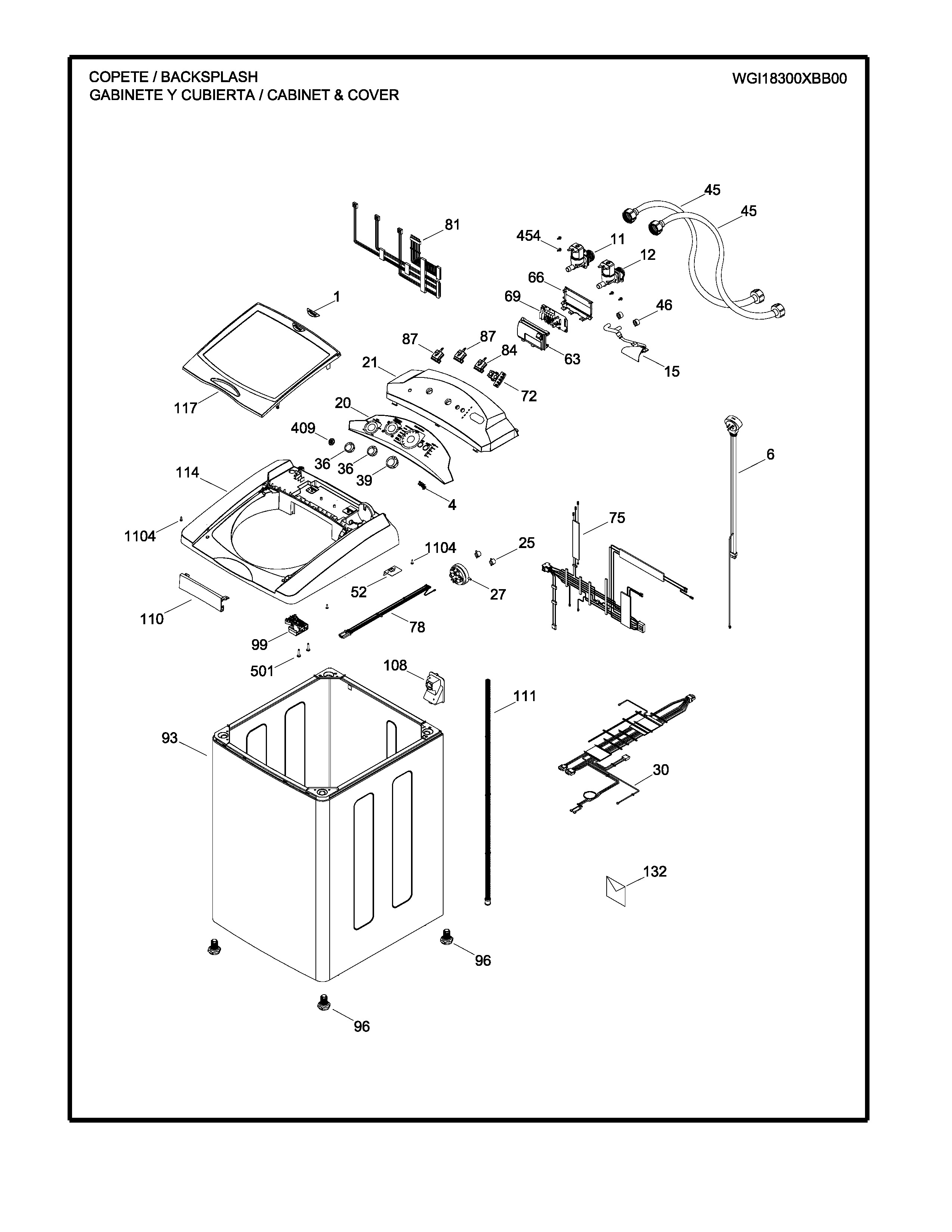 COPETE / BACKSPLASH
GABINETE Y CUBIERTA / CABINET & COVER

WGI18300XBB00

45
45
81
454
11
12
66
69
46
1
87
87
84
63
15
21
72
117
20
409
36
36
39
6
114
4
75
1104
1104
25
52
27
110
78
99
501
108
111
93
30
132
96
96