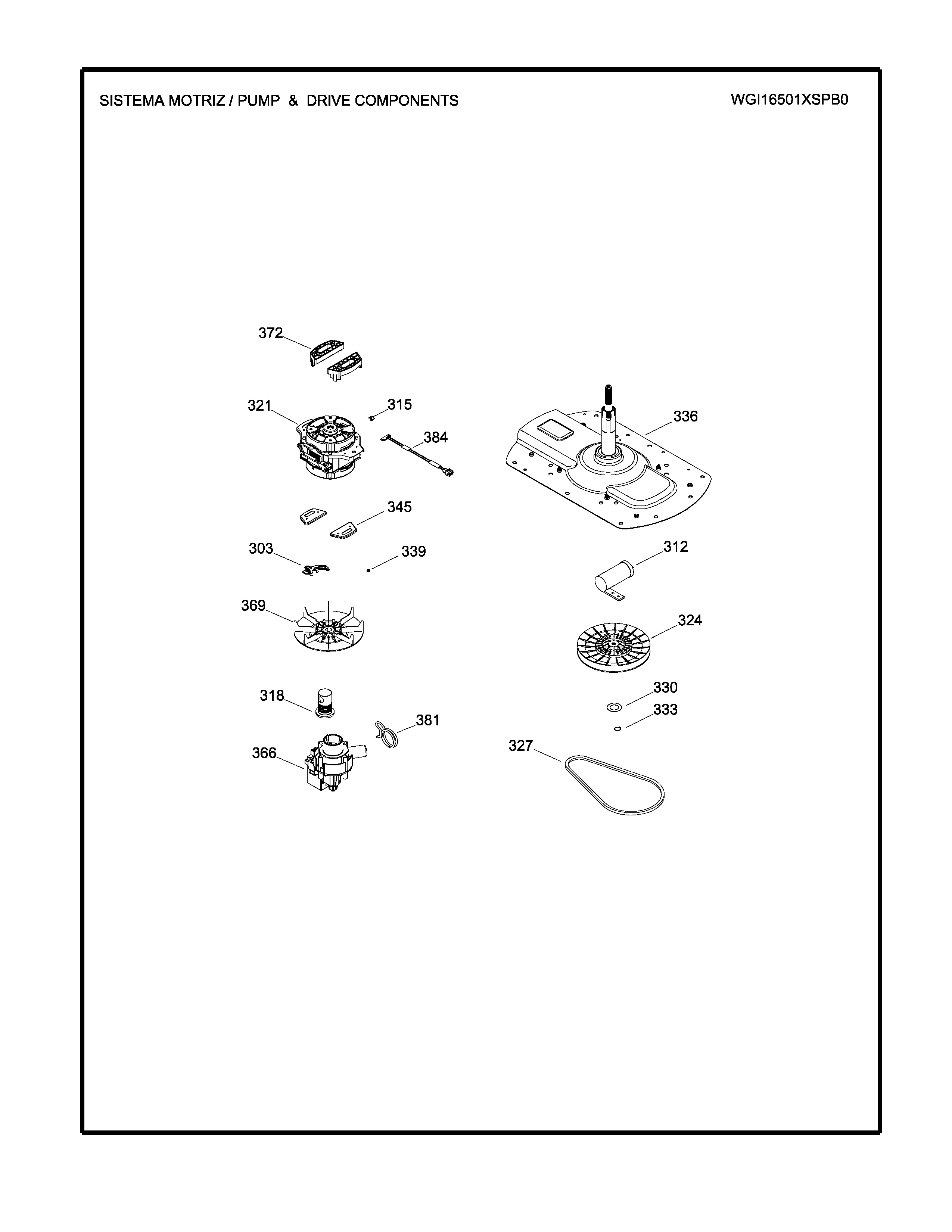 SISTEMA MOTRIZ / PUMP & DRIVE COMPONENTS

WGI16501XSPB0

372

321

315

384

336

345

303

339

312

369

324

318

330

333

381

366

327