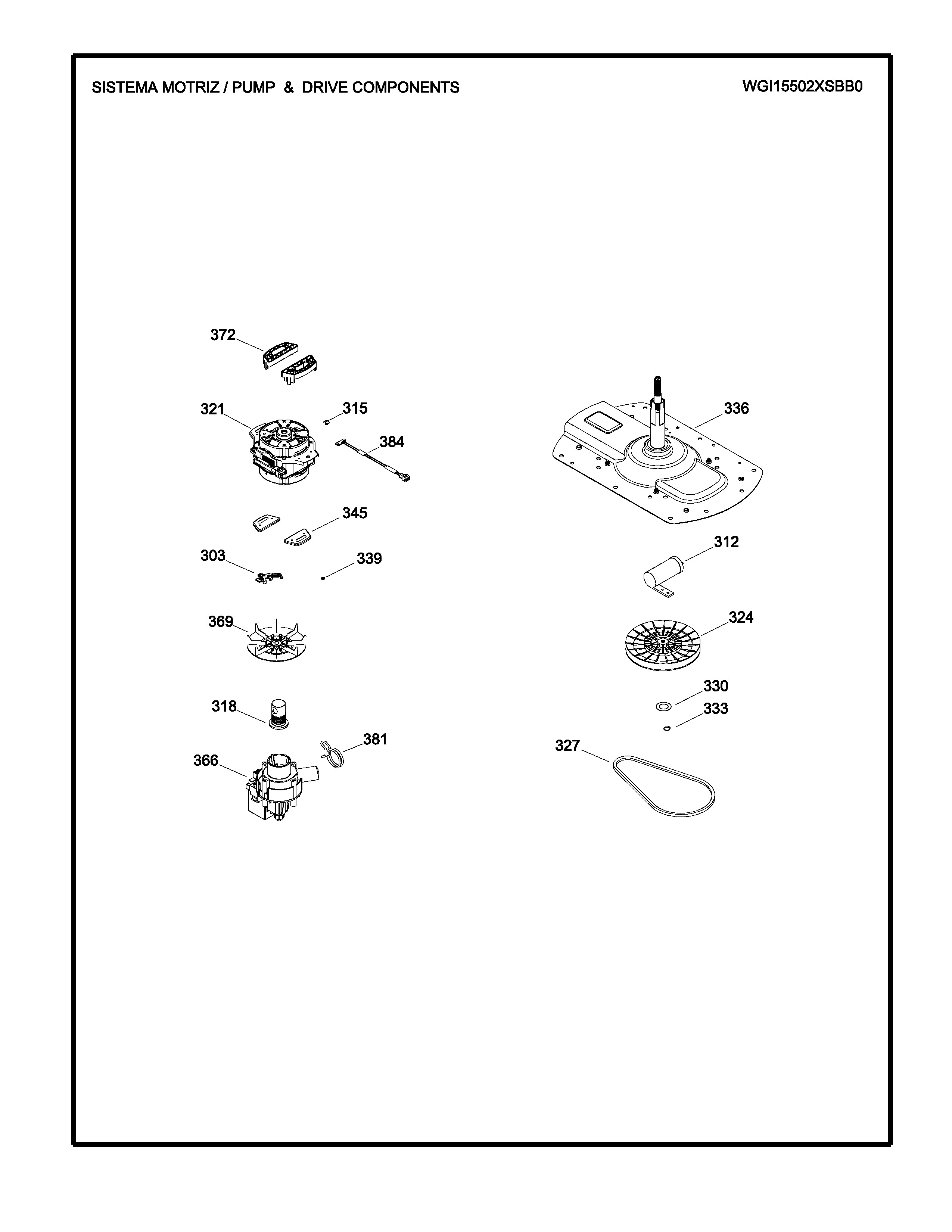 SISTEMA MOTRIZ / PUMP & DRIVE COMPONENTS

WGI15502XSBB0

372

321

315

384

345

303

339

369

318

381

366

336

312

324

330

333

327