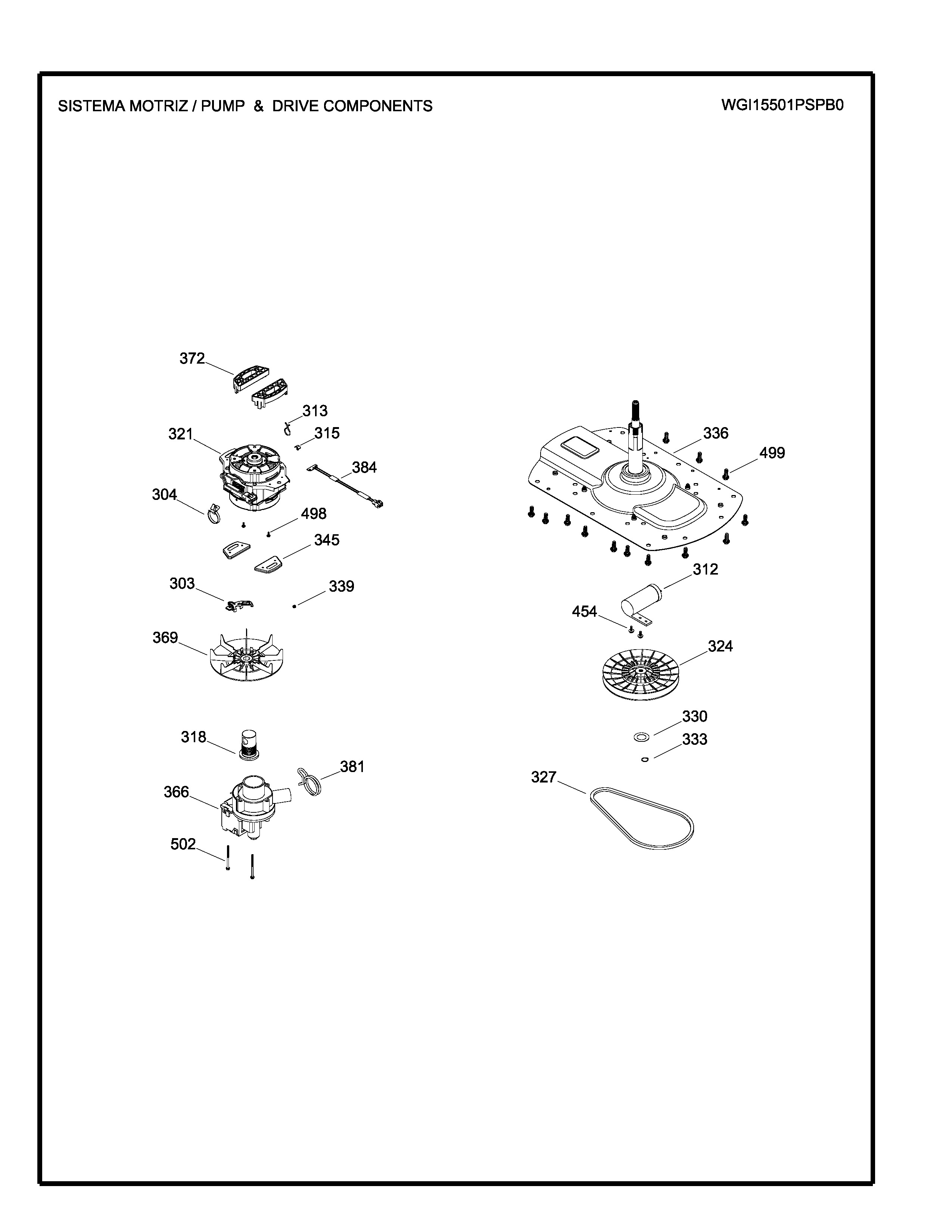 SISTEMA MOTRIZ / PUMP & DRIVE COMPONENTS

WGI15501PSPB0

372
313
321
315
384
304
498
345
303
339
369
318
381
366
502
336
499
312
454
324
330
333
327