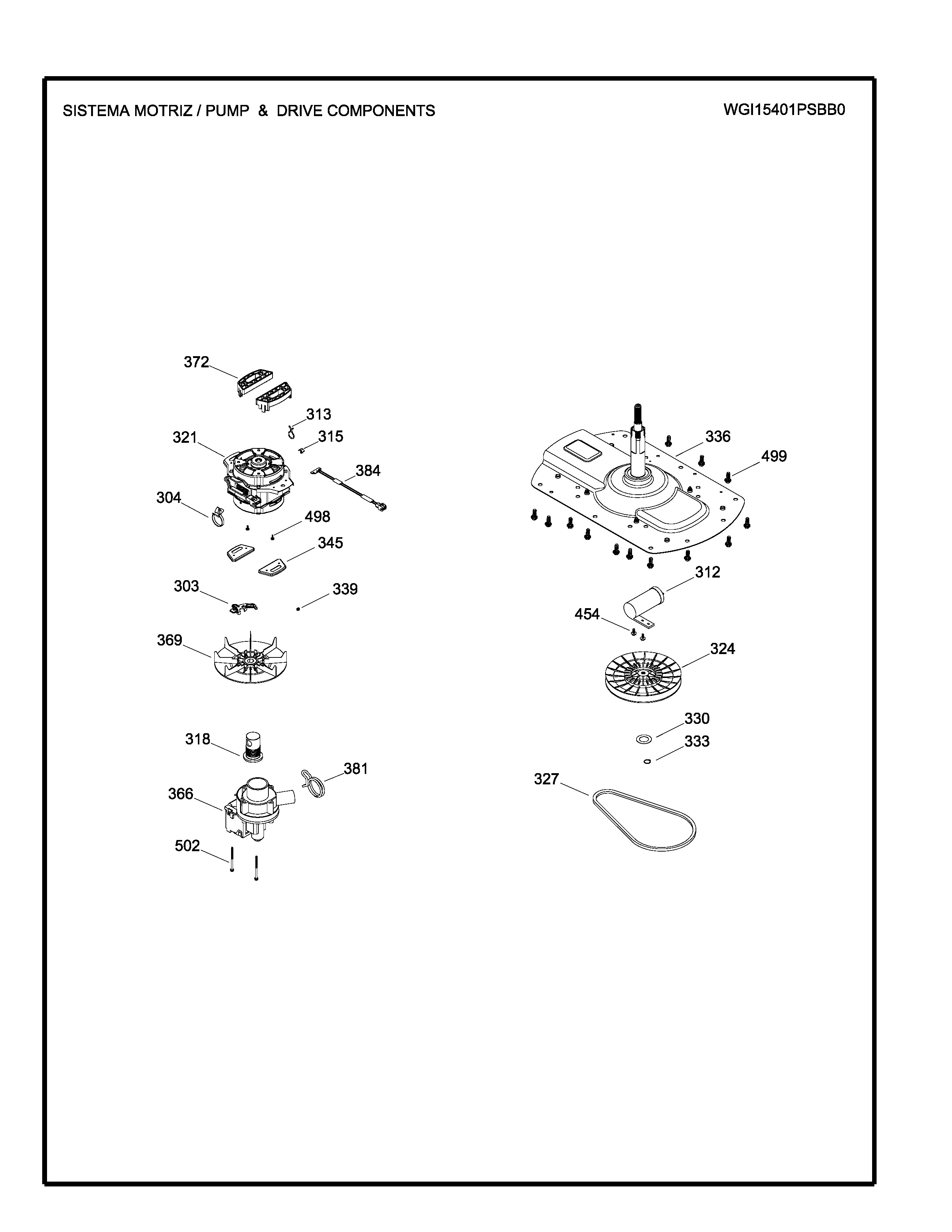 SISTEMA MOTRIZ / PUMP & DRIVE COMPONENTS

WGI15401PSBB0

372

313

321

315

384

304

498

345

303

339

369

318

381

366

502

336

499

312

454

324

330

333

327