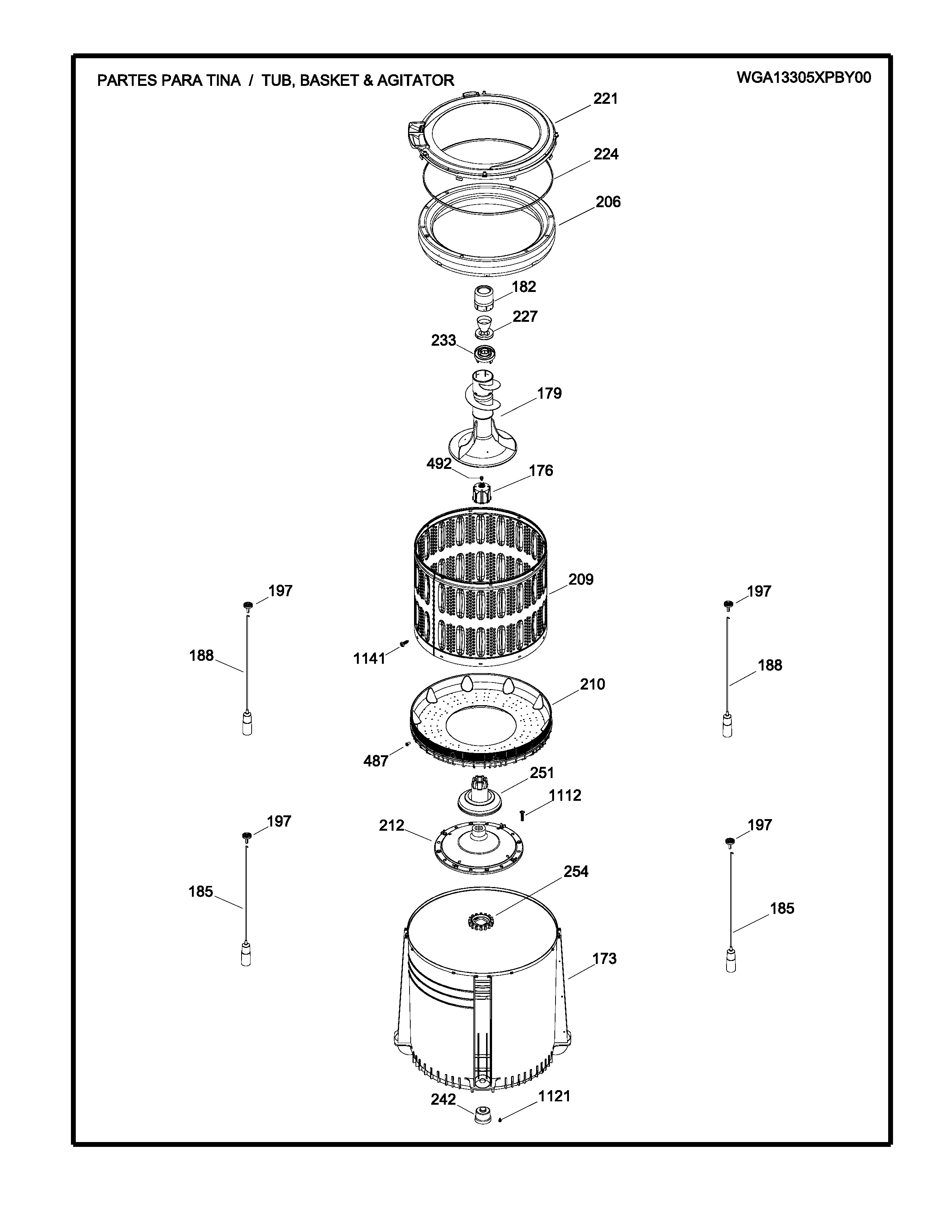 PARTES PARA TINA / TUB, BASKET & AGITATOR

WGA13305XPBY00

221
224
206
182
227
233
179
492
176
209
197
197
188
1141
188
210
487
251
1112
197
212
197
254
185
185
173
242
1121