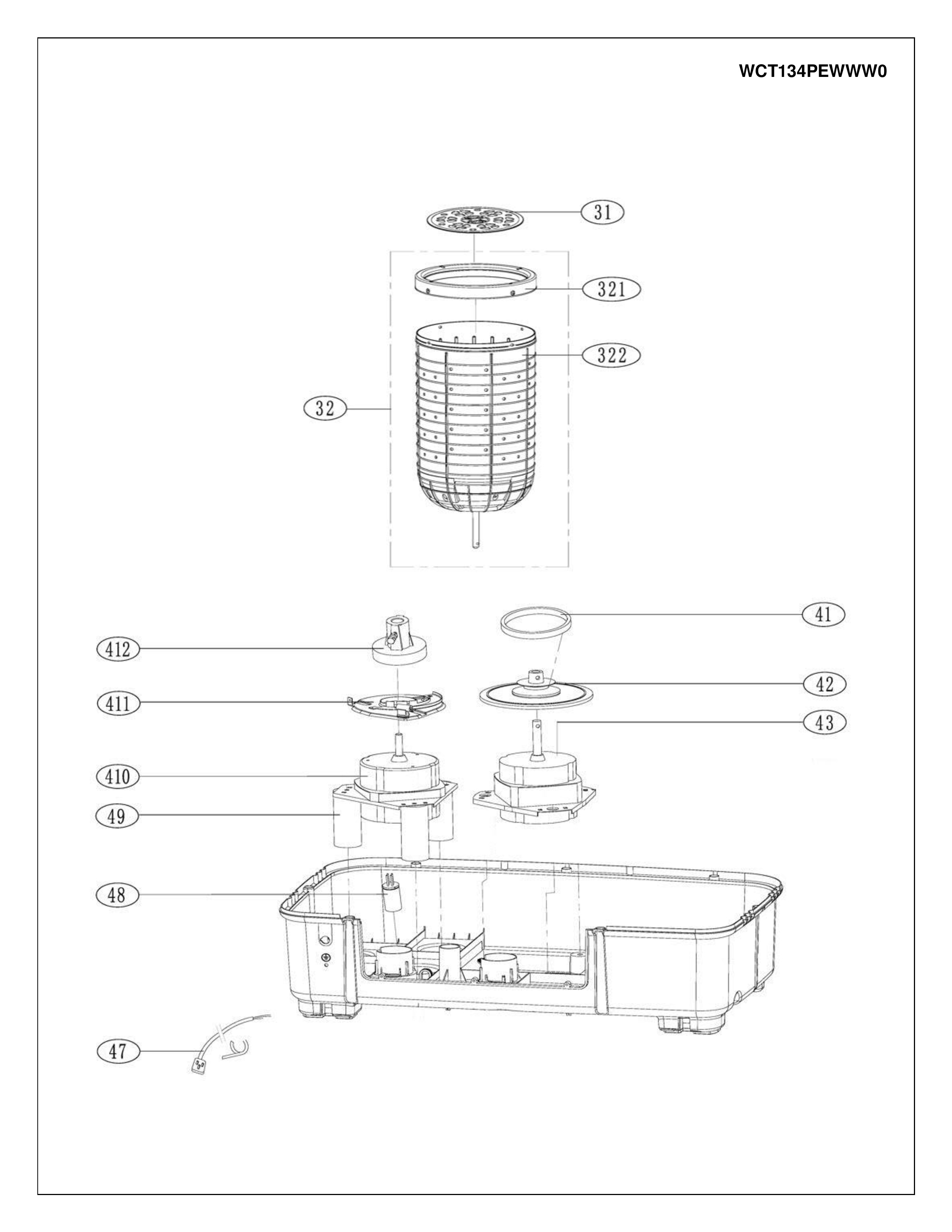 WCT134PEWWW0

31

321

322

32

41

412

42

411

43

410

49

48

47