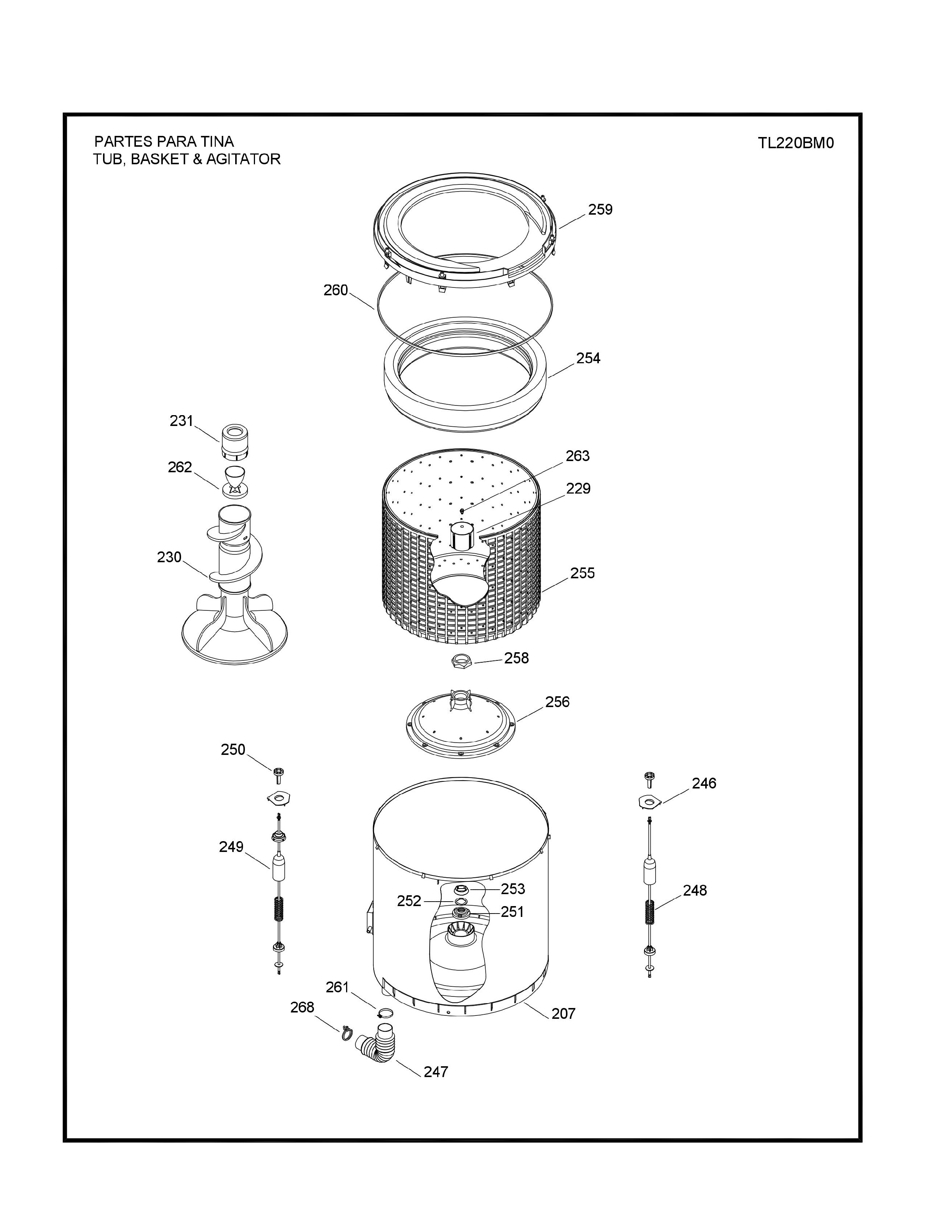 PARTES PARA TINA
TUB, BASKET & AGITATOR

TL220BM0

259
260
254
231
262
263
229
230
255
258
256
250
246
249
253
252
251
248
261
268
207
247