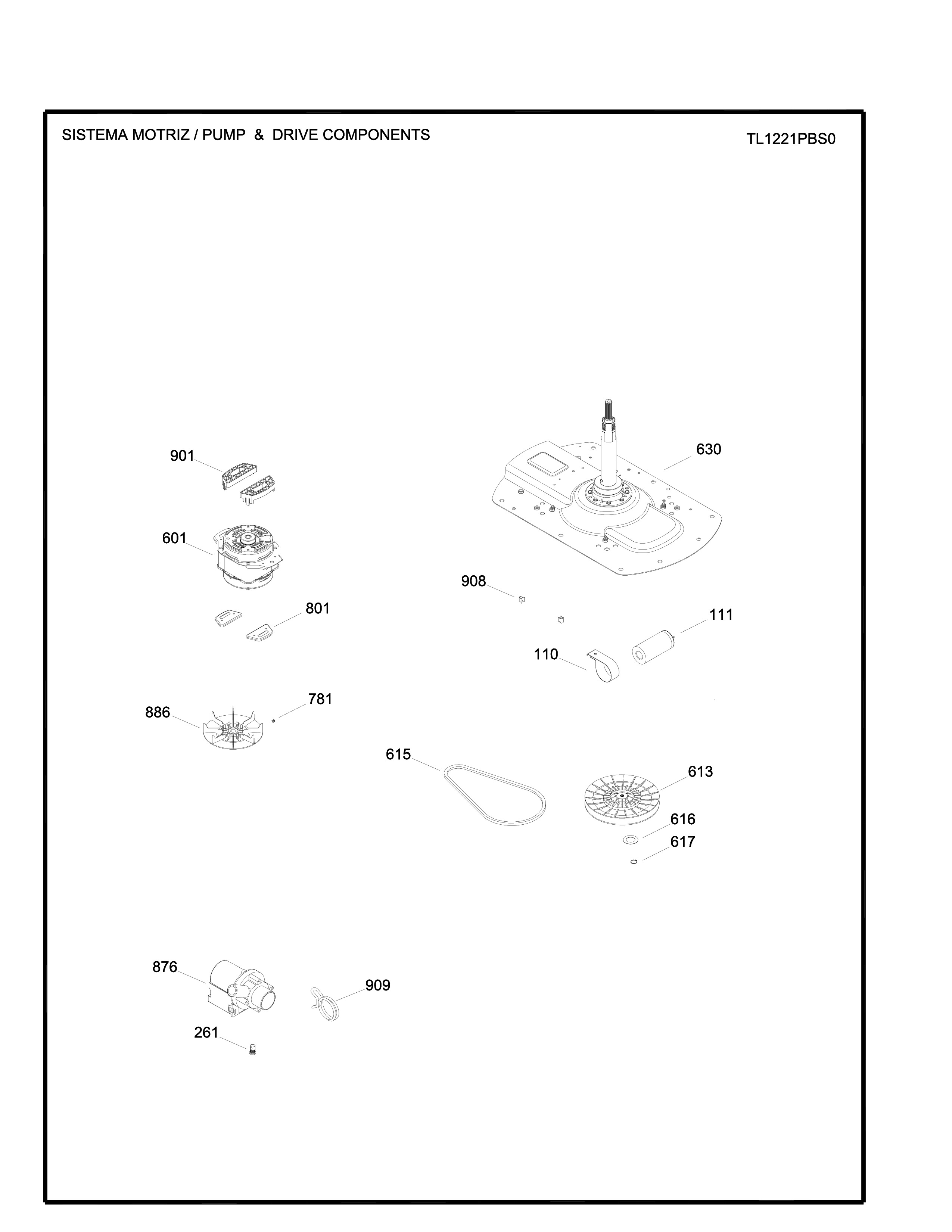 SISTEMA MOTRIZ / PUMP & DRIVE COMPONENTS

TL1221PBS0

901

630

601

908

801

111

110

886

781

615

613

616

617

876

909

261