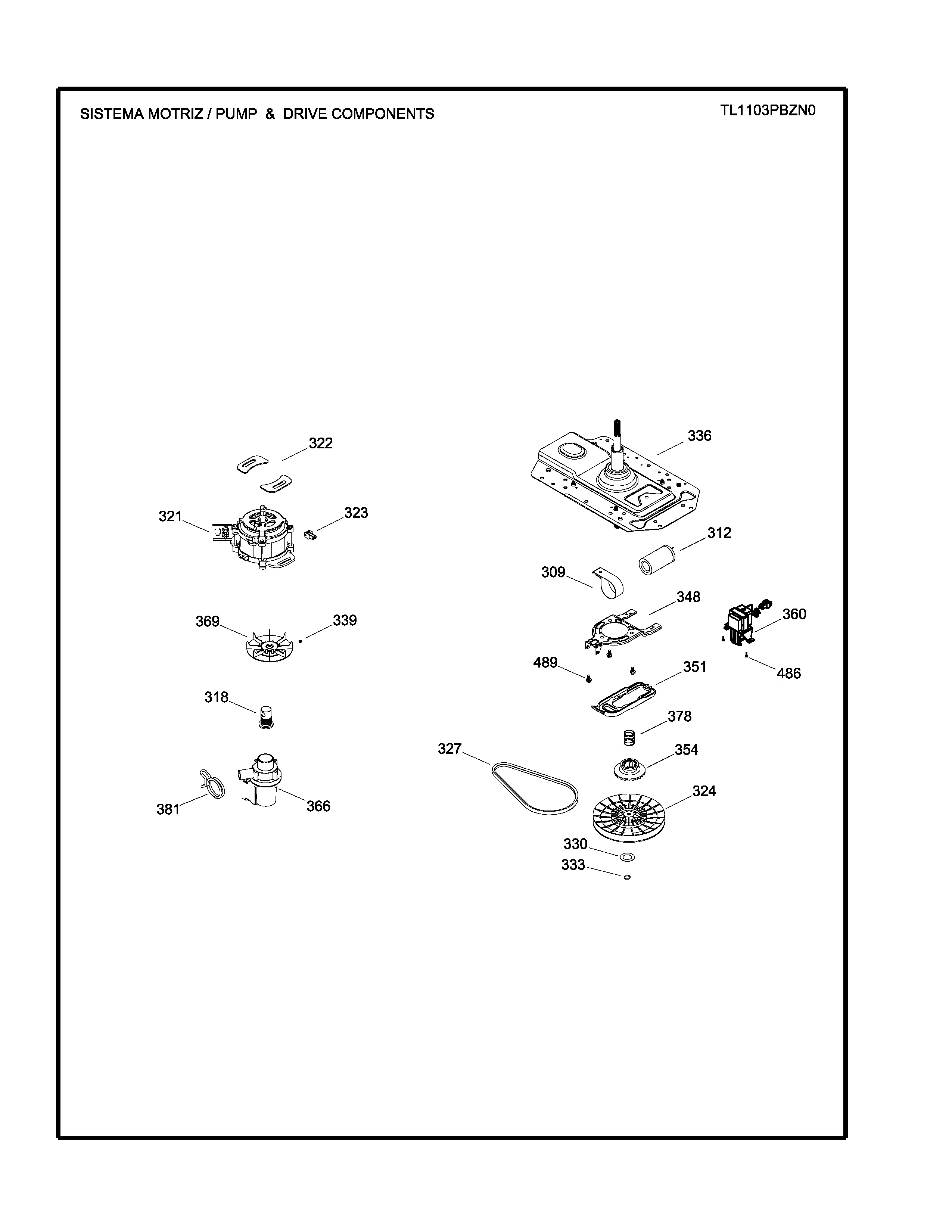 SISTEMA MOTRIZ / PUMP & DRIVE COMPONENTS

TL1103PBZN0

322
321
323
369
339
318
381
366
336
312
309
348
360
489
351
486
378
327
354
324
330
333