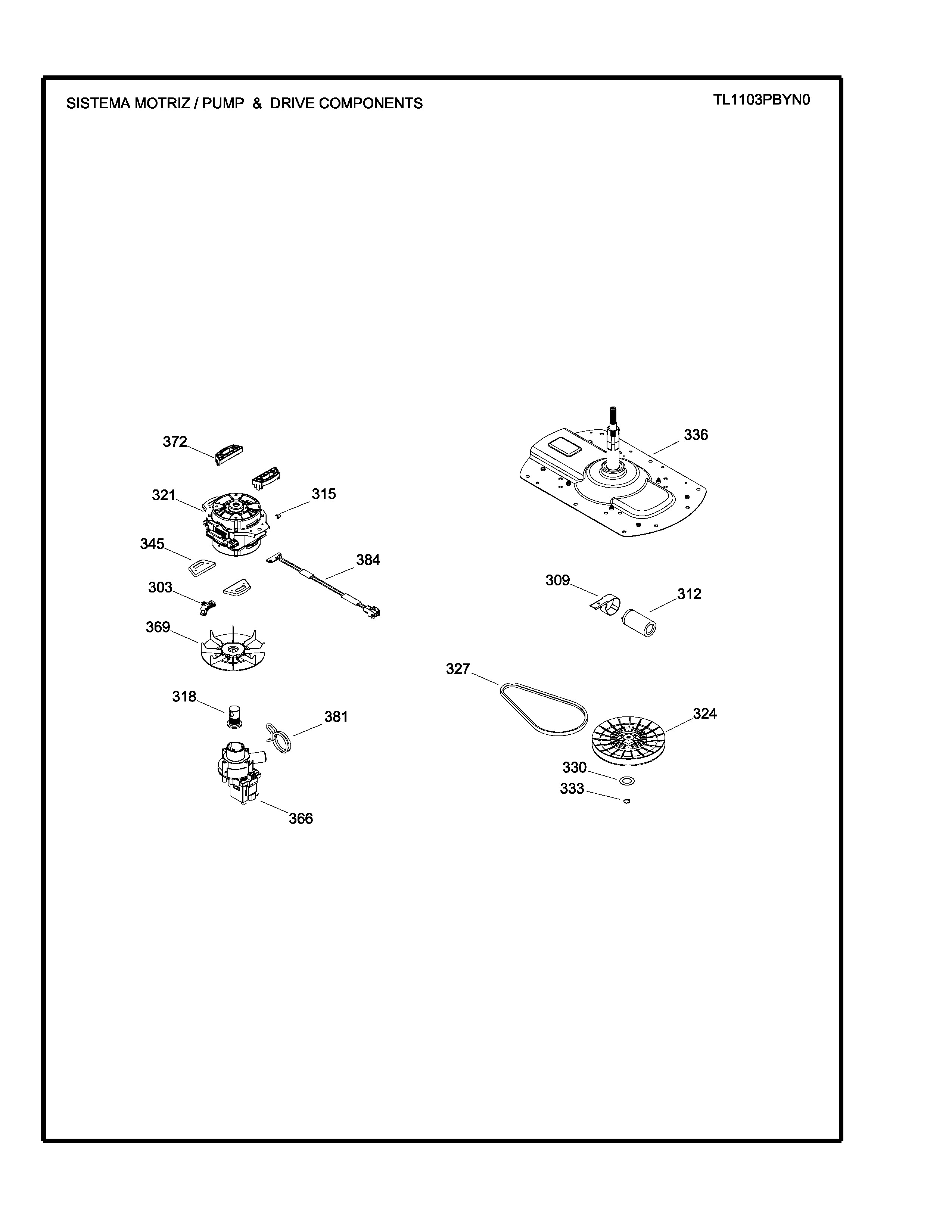 SISTEMA MOTRIZ / PUMP & DRIVE COMPONENTS

TL1103PBYN0

372
321
315
345
384
303
369
318
381
366
336
309
312
327
324
330
333