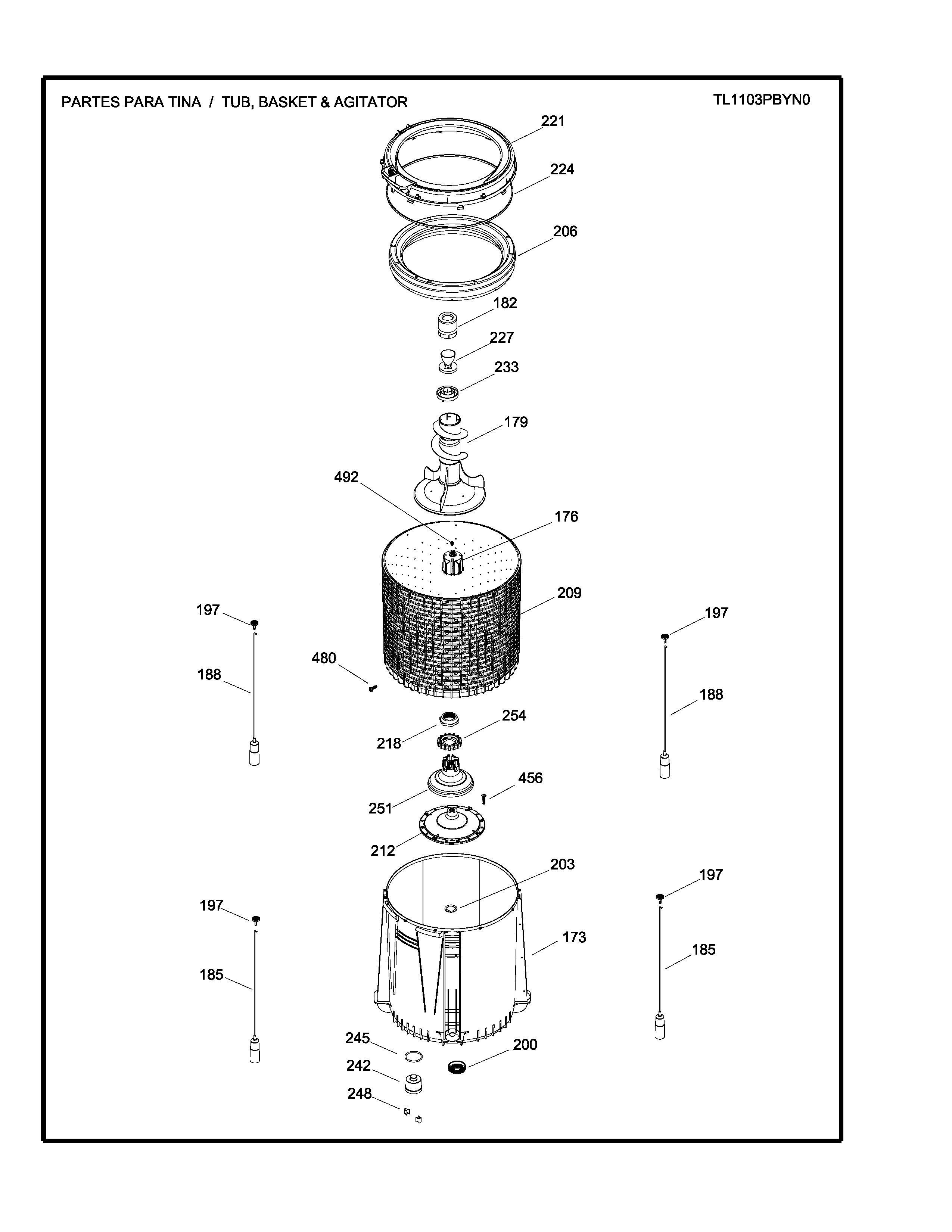 PARTES PARA TINA / TUB, BASKET & AGITATOR

TL1103PBYN0

221
224
206
182
227
233
179
492
176
209
197
197
480
188
188
254
218
456
251
212
203
197
197
173
185
185
245
200
242
248