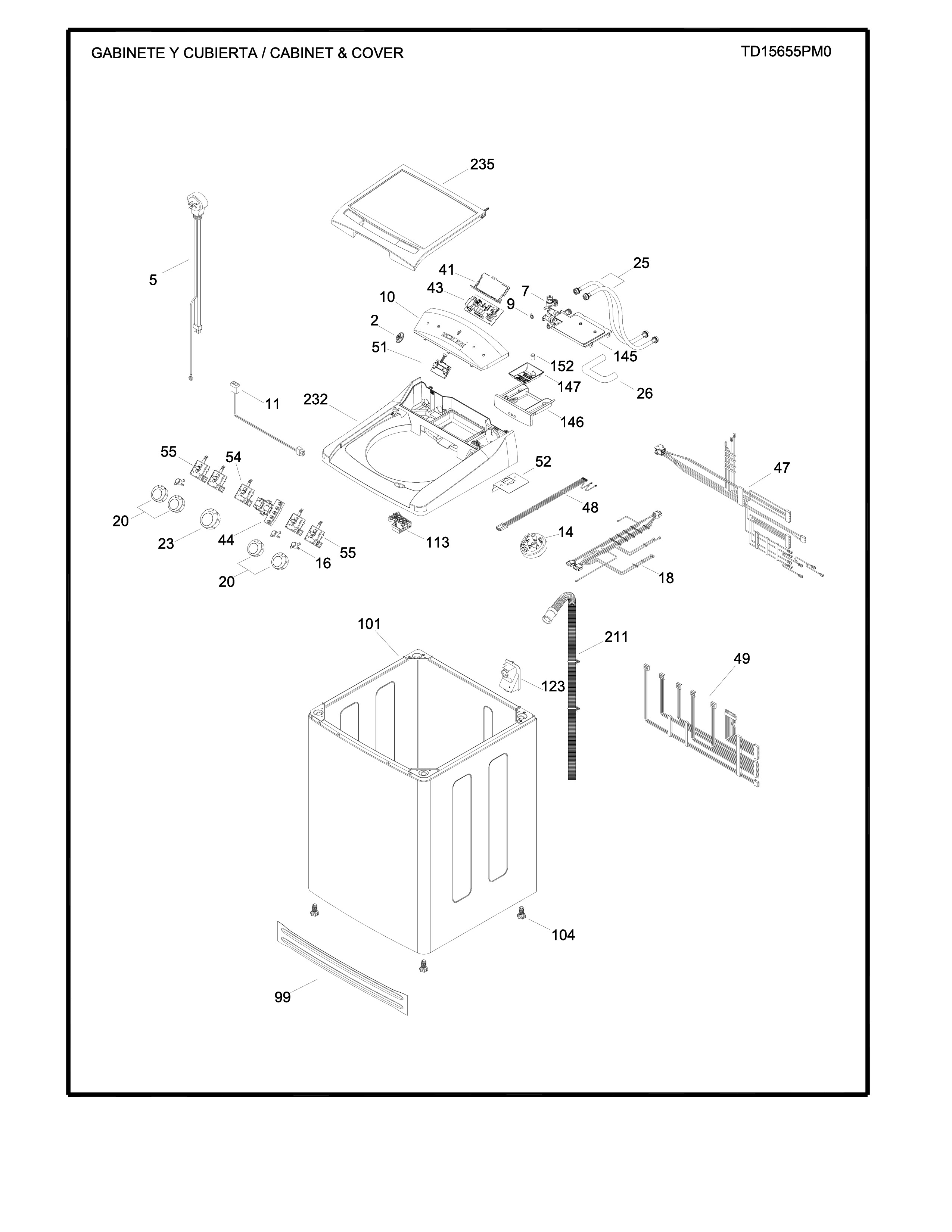 GABINETE Y CUBIERTA / CABINET & COVER

TD15655PM0

235
5
41
25
43
7
10
9
2
51
145
152
147
26
11
232
146
55
54
52
47
48
20
23
44
113
14
55
16
18
20
101
211
49
123
104
99