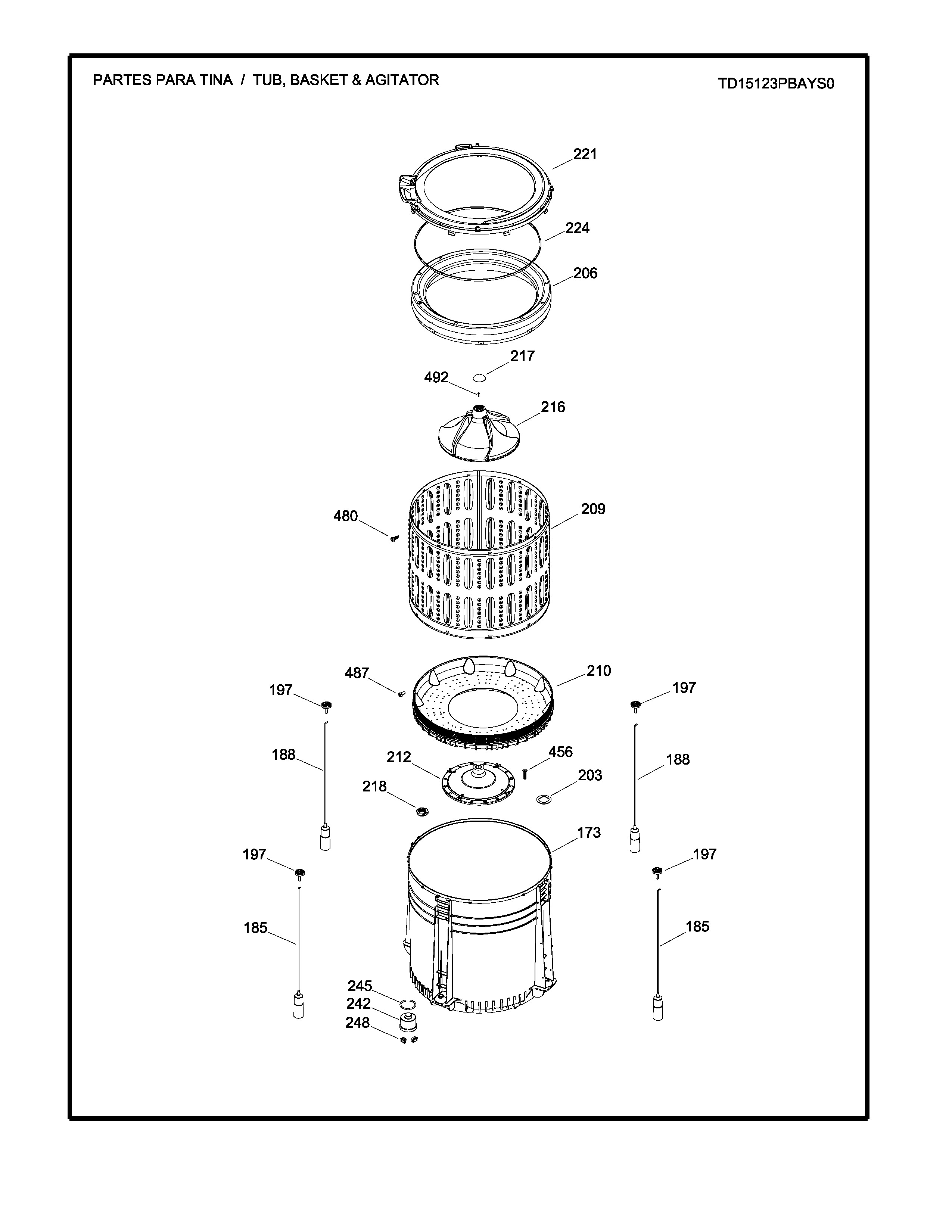 PARTES PARA TINA / TUB, BASKET & AGITATOR

TD15123PBAYS0

221
224
206
217
492
216
480
209
487
210
197
197
188
212
456
203
188
218
173
197
197
185
185
245
242
248