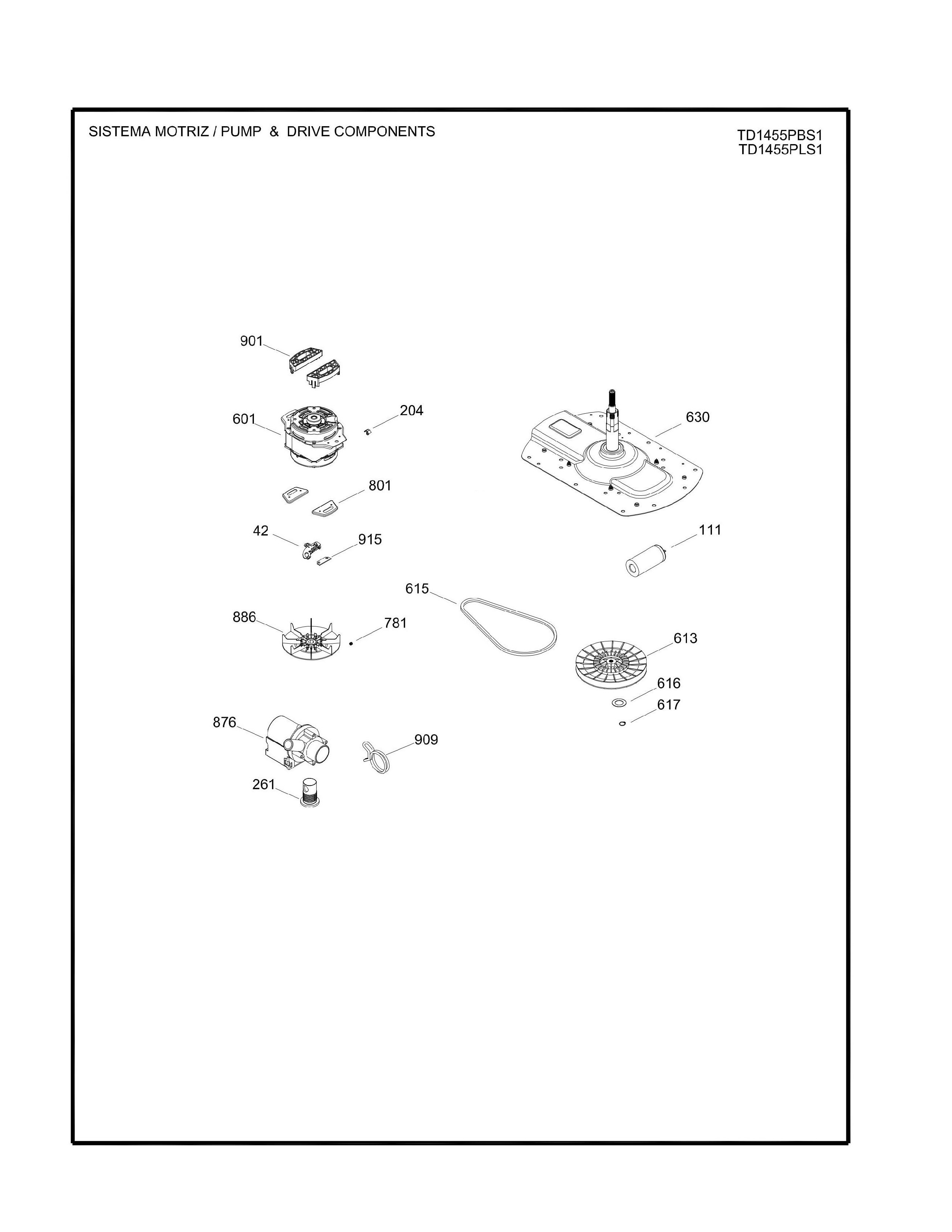 SISTEMA MOTRIZ / PUMP & DRIVE COMPONENTS

TD1455PBS1
TD1455PLS1

901
601
204
630
801
42
915
111
615
886
781
613
616
617
876
909
261