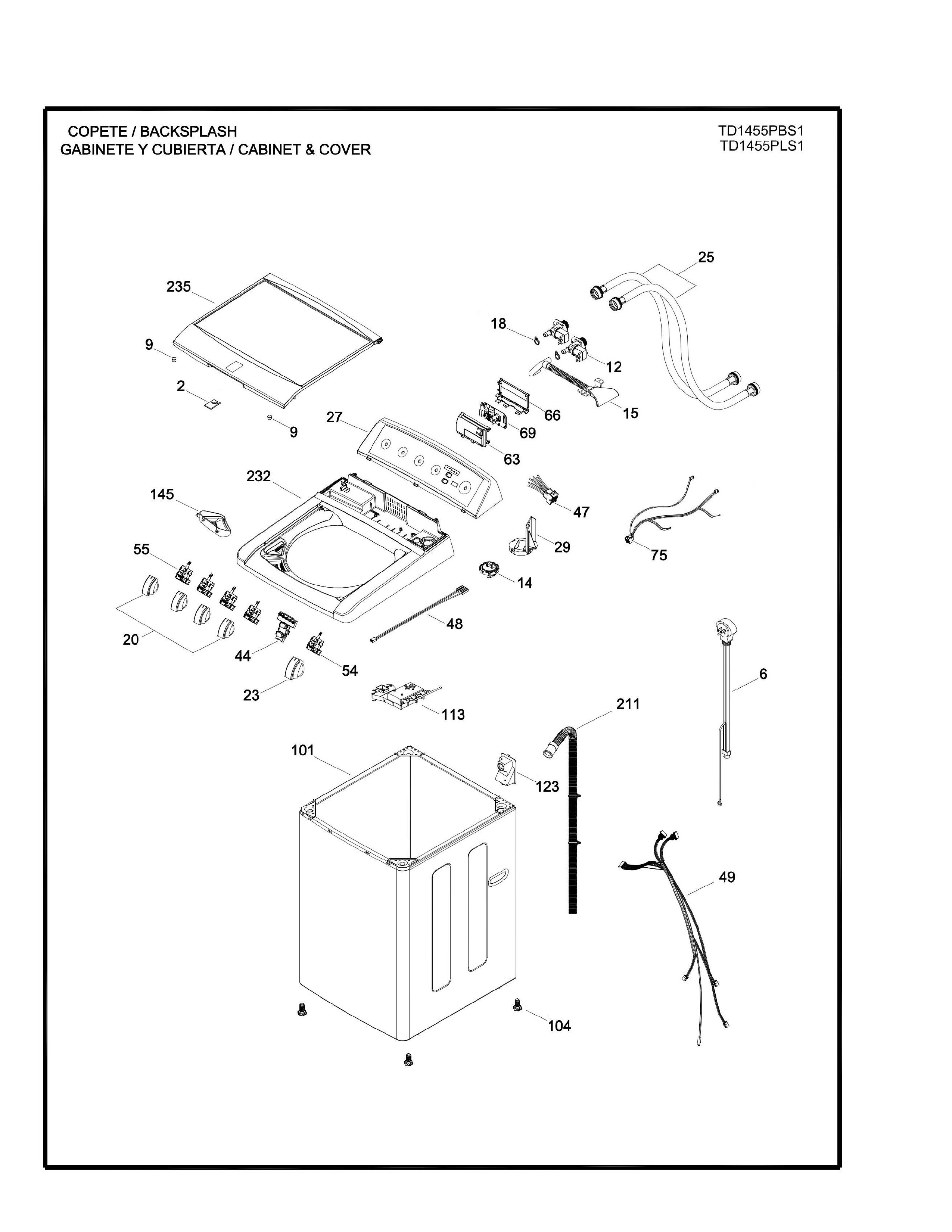 COPETE / BACKSPLASH
GABINETE Y CUBIERTA / CABINET & COVER

TD1455PBS1
TD1455PLS1

25
235
18
9
12
2
66
15
27
69
9
63
232
145
47
29
75
55
14
48
20
44
54
6
23
113
211
101
123
49
104