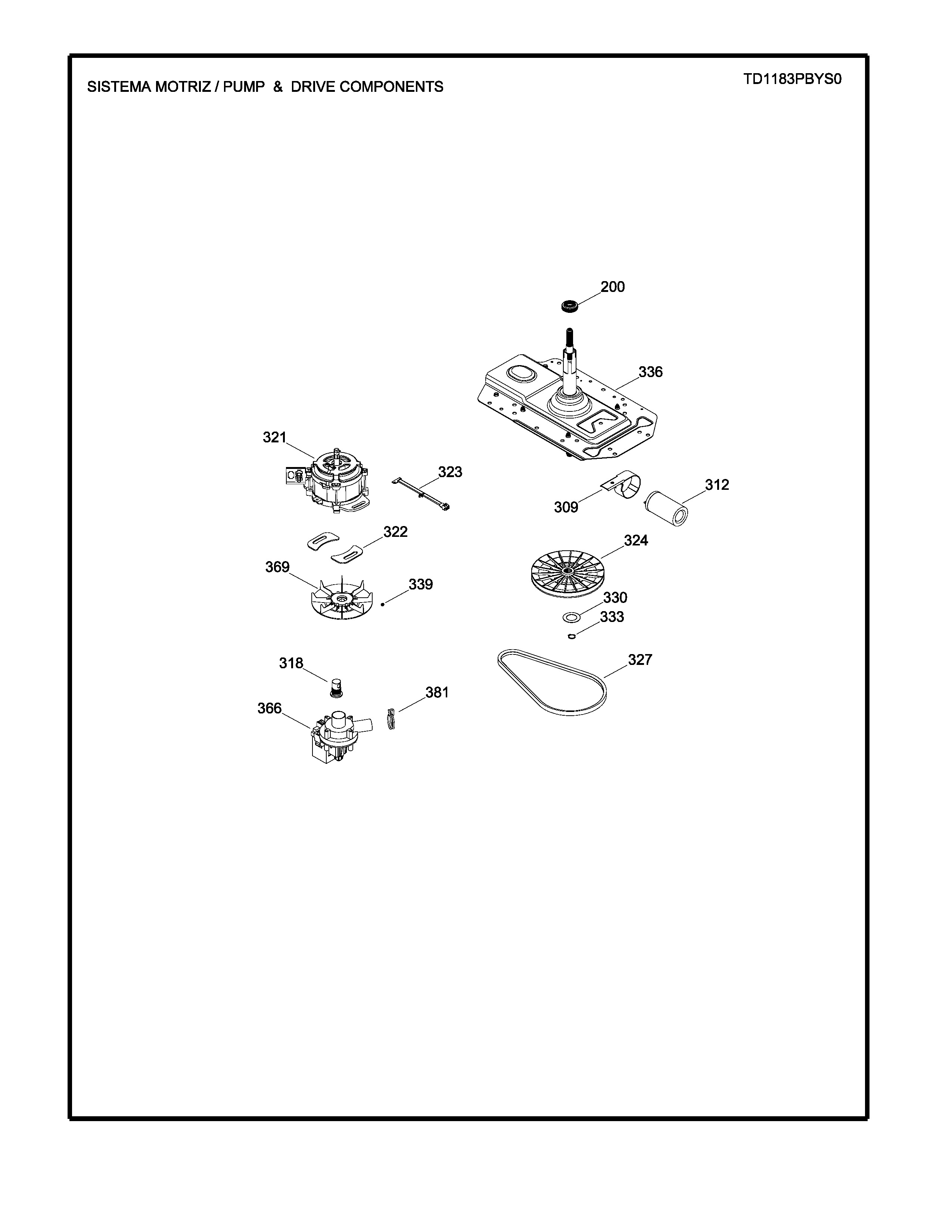 SISTEMA MOTRIZ / PUMP & DRIVE COMPONENTS

TD1183PBYS0

200

336

321

323

309

312

322

324

369

339

330

333

318

327

381

366