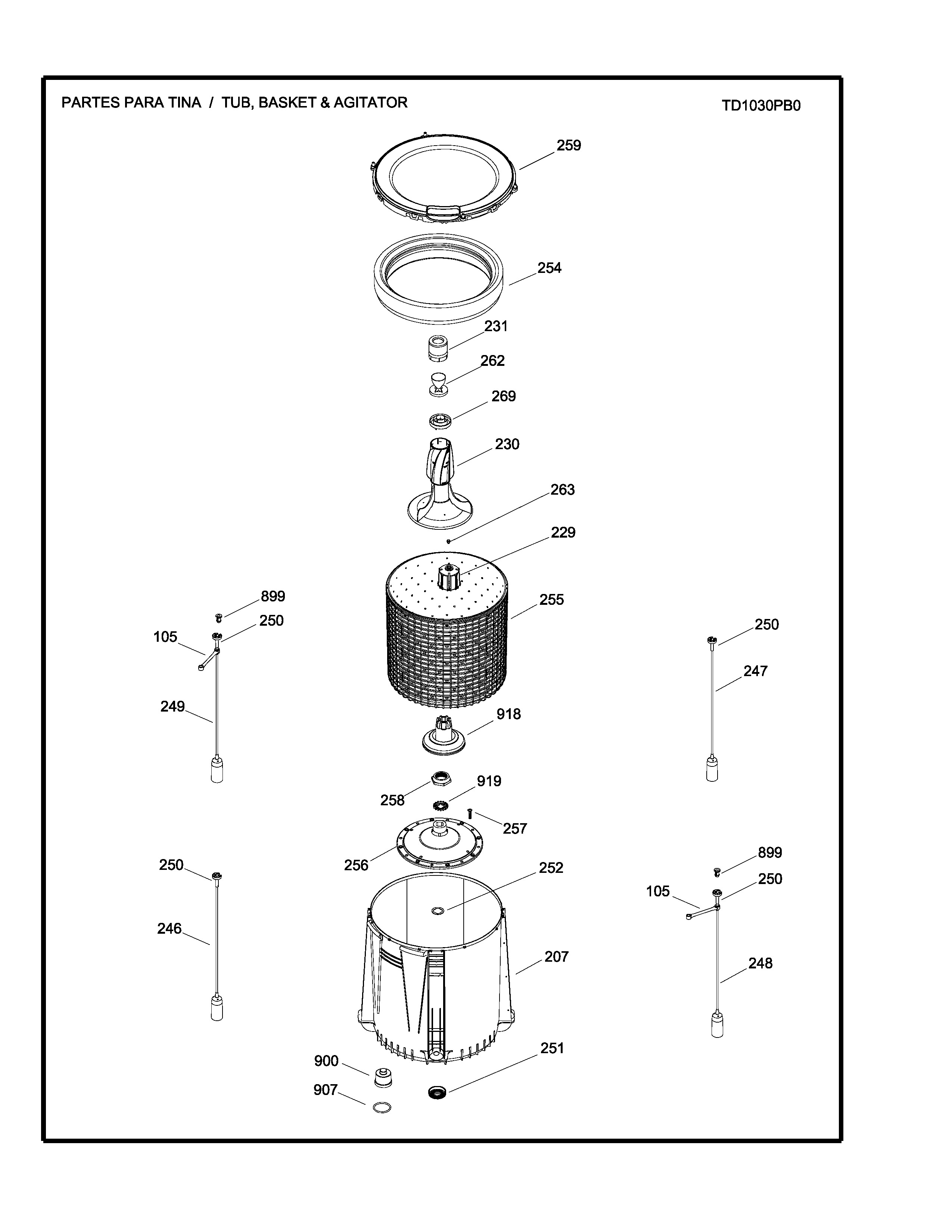 PARTES PARA TINA / TUB, BASKET & AGITATOR

TD1030PB0

259
254
231
262
269
230
263
229
899
250
105
255
250
247
249
918
258
919
257
256
250
252
899
250
105
246
207
248
900
251
907