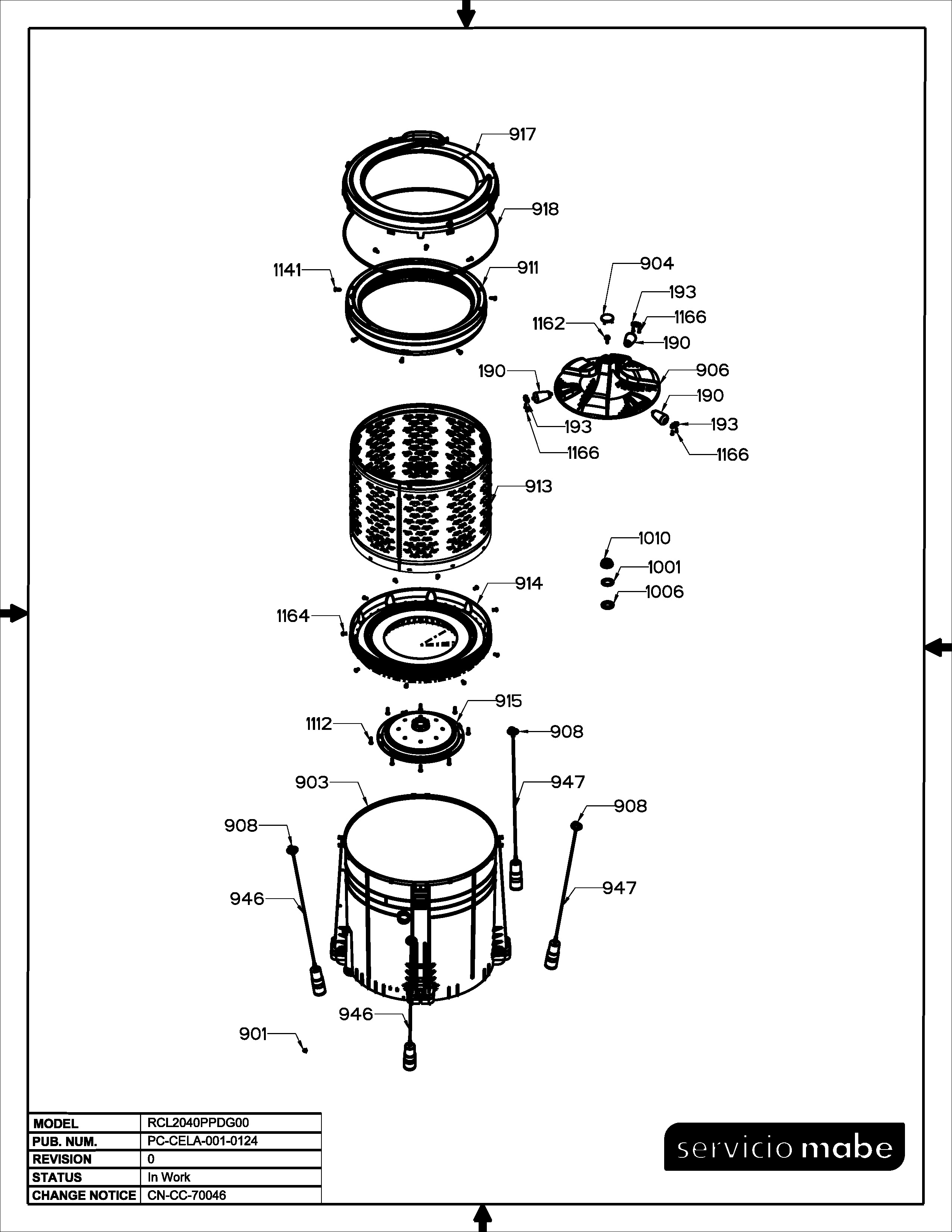 917
918
1141
911
904
193
1162
1166
190
190
906
190
193
193
1166
1166
913
1010
1001
1006
914
1164
915
1112
908
903
947
908
908
946
947
946
901

| MODEL | RCL2040PPDG00 |
|---|---|
| PUB. NUM. | PC-CELA-001-0124 |
| REVISION | 0 |
| STATUS | In Work |
| CHANGE NOTICE | CN-CC-70046 |

servicio mabe