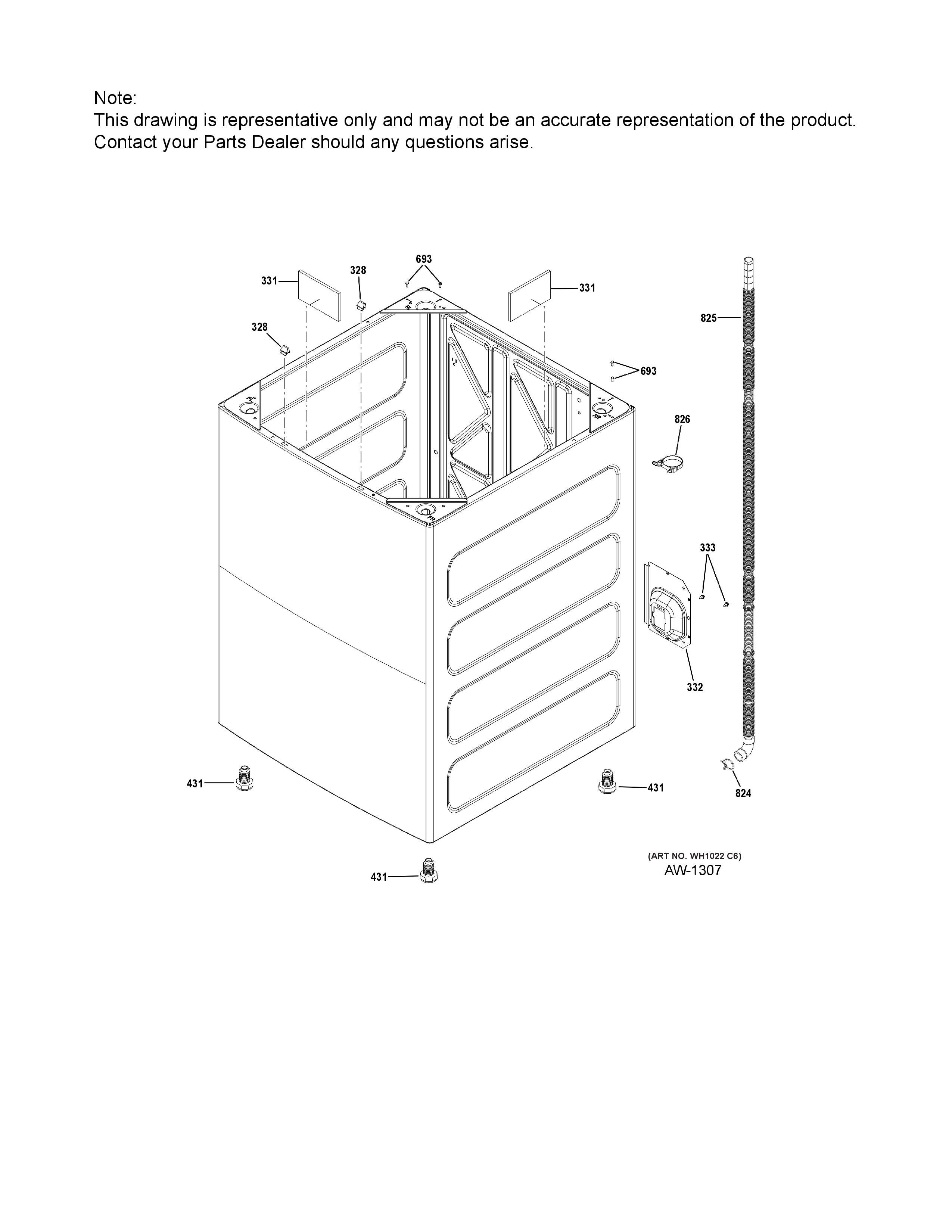 Note:
This drawing is representative only and may not be an accurate representation of the product. Contact your Parts Dealer should any questions arise.

693
328
331
331
328
825
693
826
333
332
431
431
824
431
(ART NO. WH1022 C6)
AW-1307