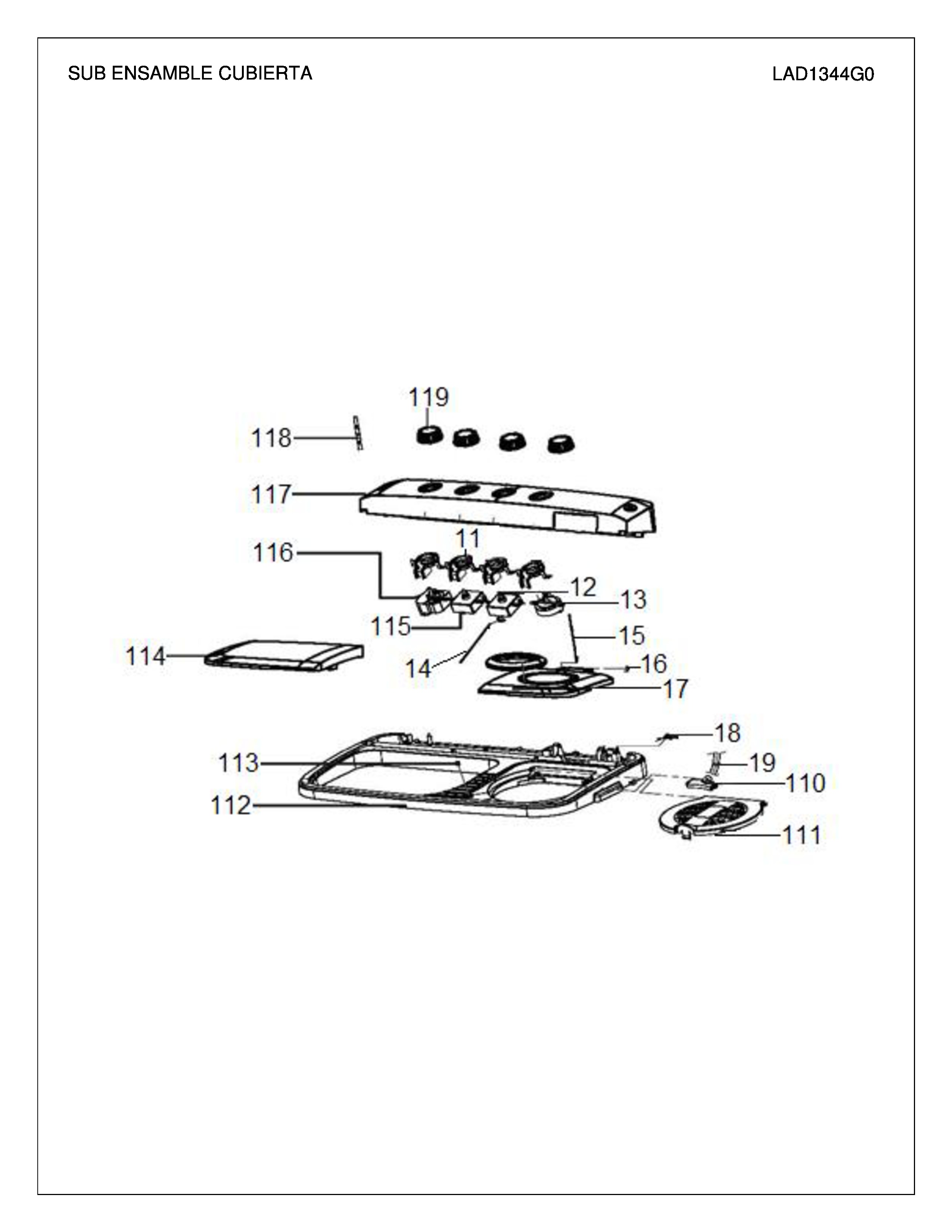 SUB ENSAMBLE CUBIERTA

LAD1344G0

119
118
117
11
116
12
13
115
15
114
14
16
17
18
113
19
110
112
111