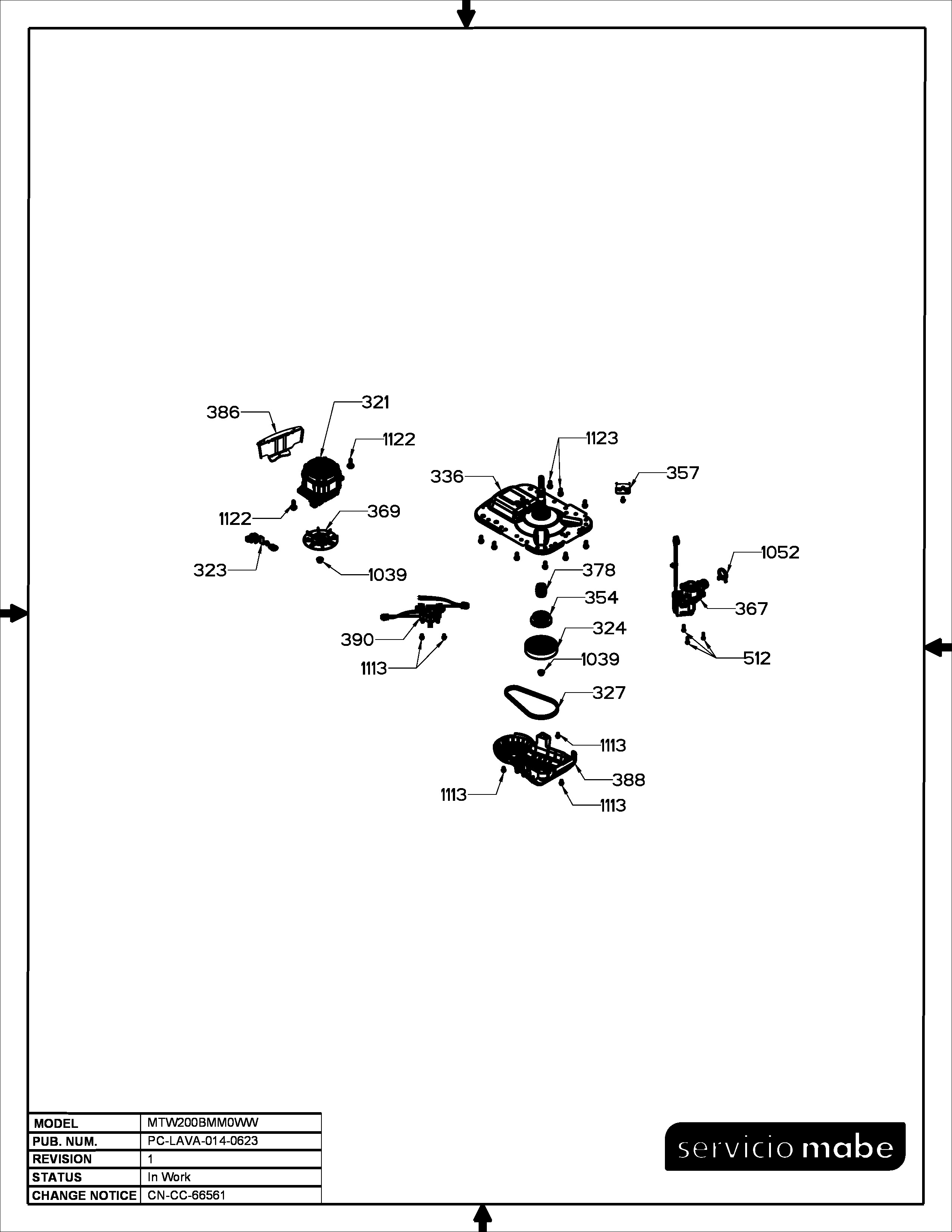 386
321
1122
1123
336
357
1122
369
323
1039
1052
378
354
367
390
324
1113
1039
512
327
1113
388
1113
1113

| MODEL | MTW200BMM0WW |
|---|---|
| PUB. NUM. | PC-LAVA-014-0623 |
| REVISION | 1 |
| STATUS | In Work |
| CHANGE NOTICE | CN-CC-66561 |

servicio mabe