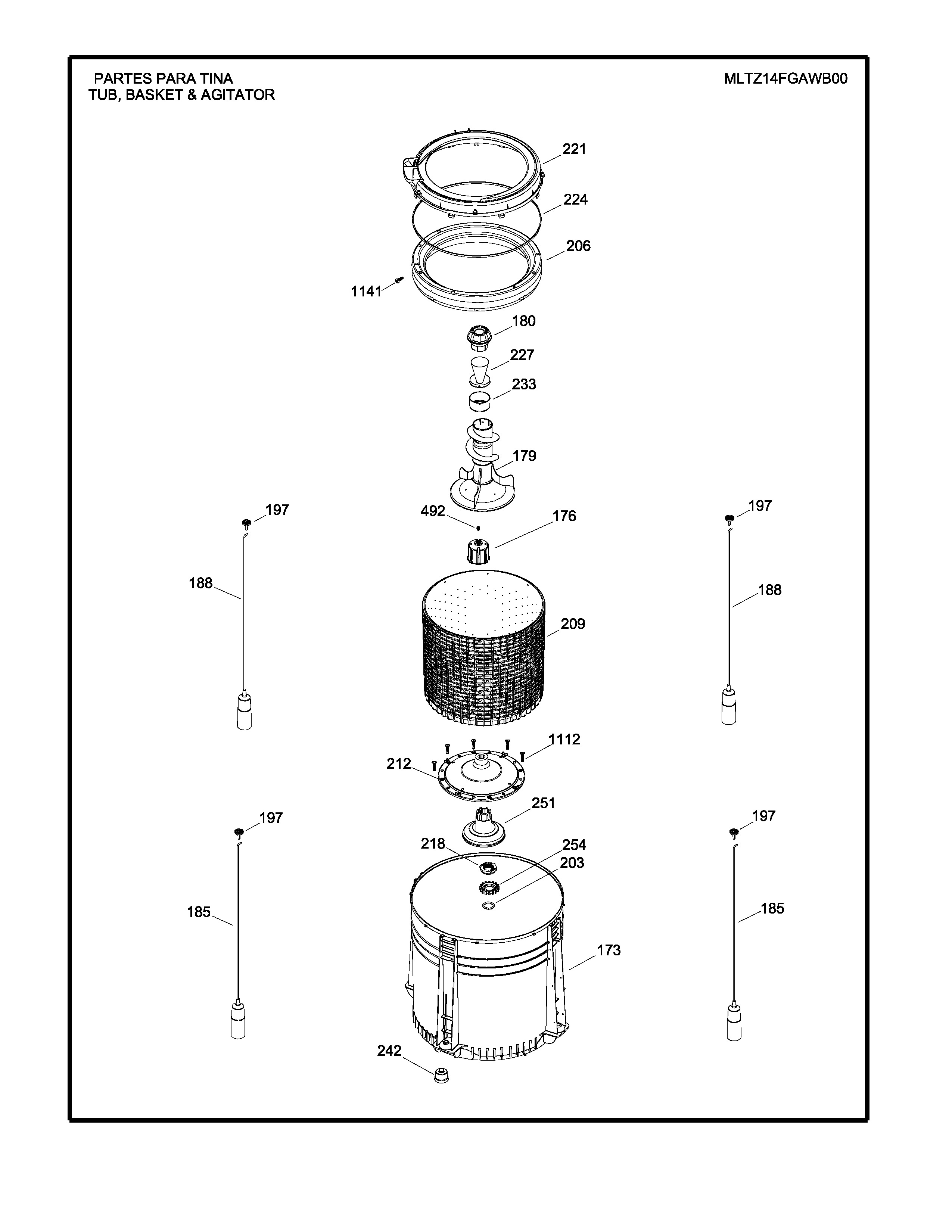 PARTES PARA TINA
TUB, BASKET & AGITATOR

MLTZ14FGAWB00

221
224
206
1141
180
227
233
179
197
492
176
197
188
188
209
1112
212
251
197
197
218
254
203
185
185
173
242