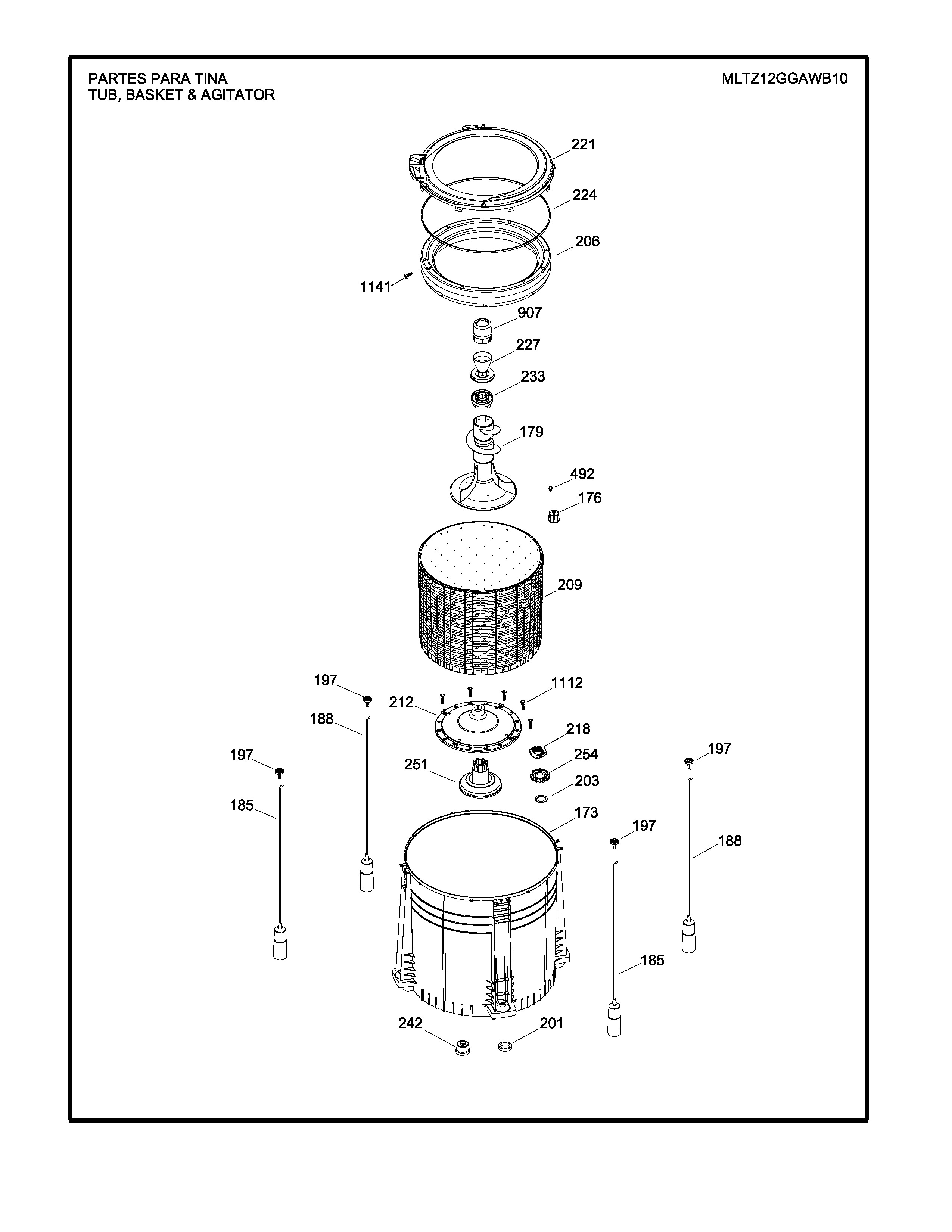 PARTES PARA TINA
TUB, BASKET & AGITATOR

MLTZ12GGAWB10

221
224
206
1141
907
227
233
179
492
176
209
197
1112
212
188
218
197
254
197
251
203
185
173
197
188
185
242
201