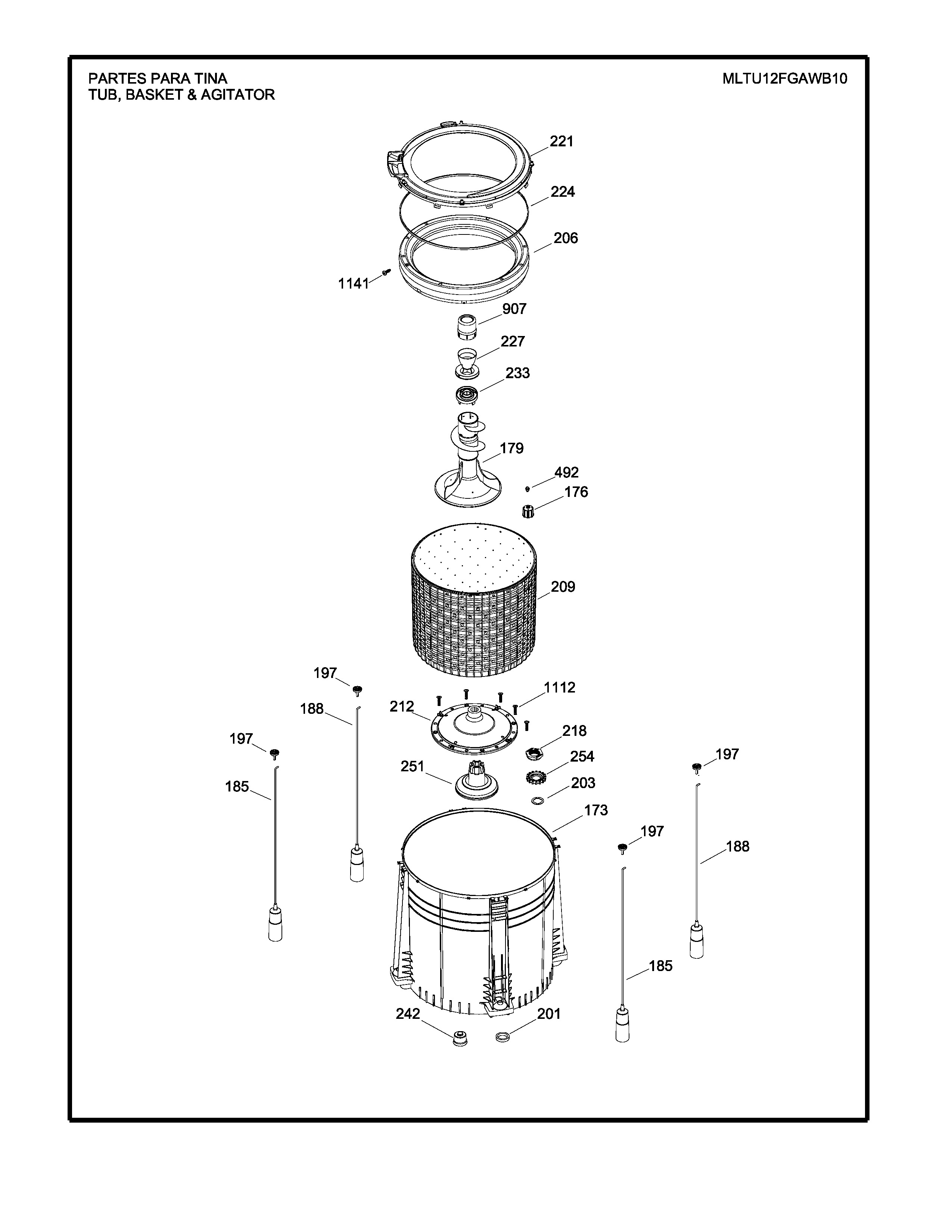 PARTES PARA TINA
TUB, BASKET & AGITATOR

MLTU12FGAWB10

221
224
206
1141
907
227
233
179
492
176
209
197
1112
188
212
218
197
254
197
251
203
185
173
197
188
185
242
201