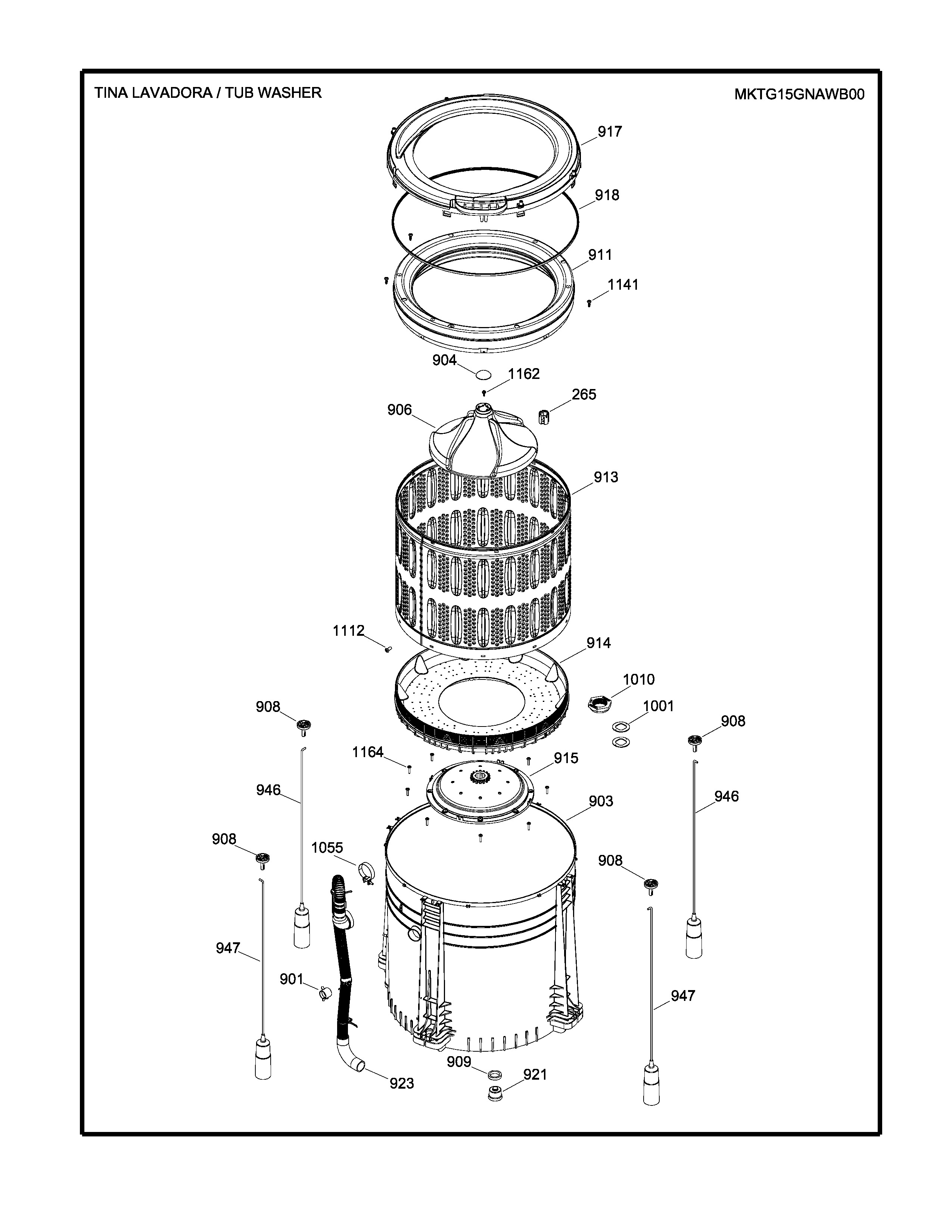 TINA LAVADORA / TUB WASHER

MKTG15GNAWB00

917
918
911
1141
904
1162
265
906
913
1112
914
1010
1001
908
908
1164
915
946
946
903
908
1055
908
947
901
947
909
921
923