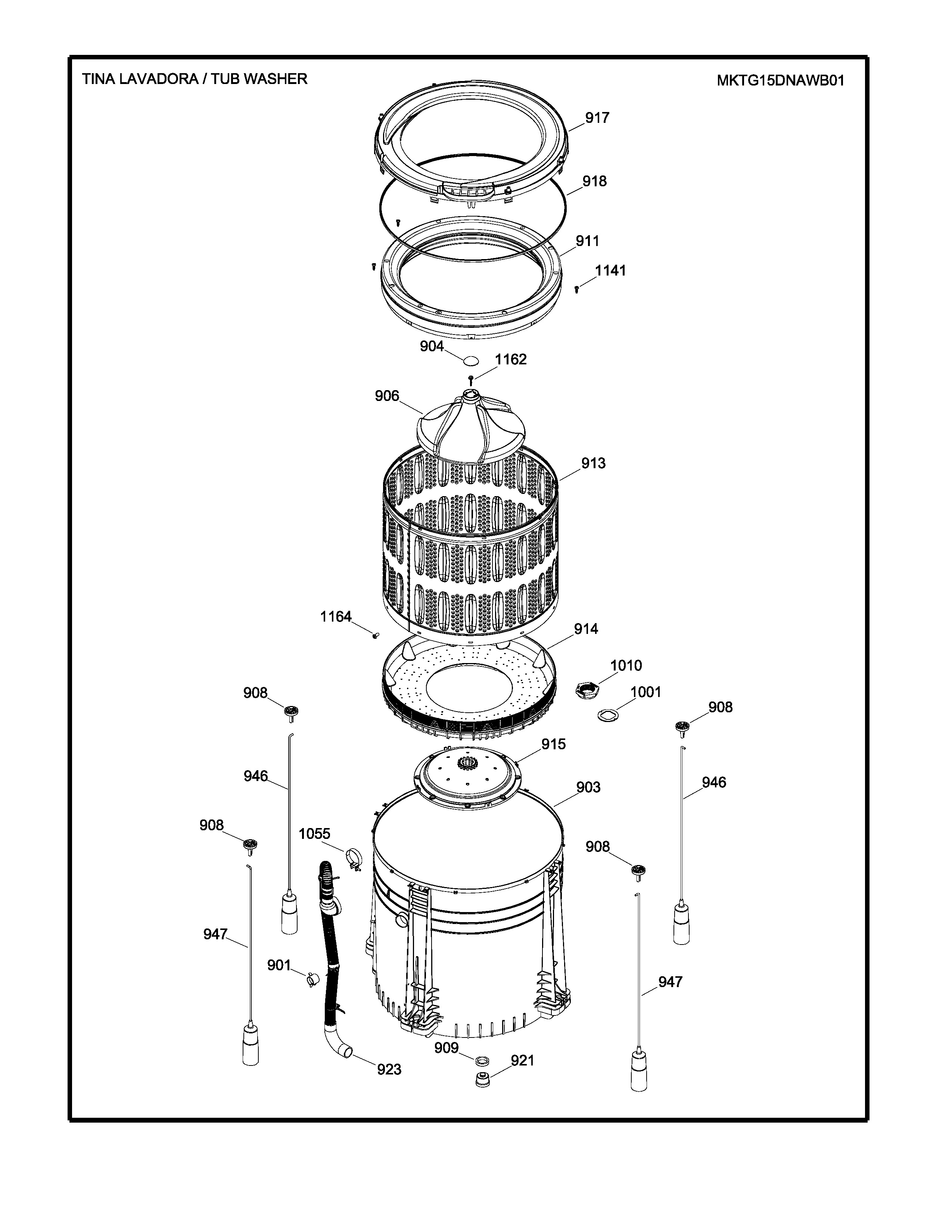 TINA LAVADORA / TUB WASHER

MKTG15DNAWB01

917
918
911
1141
904
1162
906
913
1164
914
1010
1001
908
908
915
946
903
946
908
1055
908
947
901
947
909
921
923