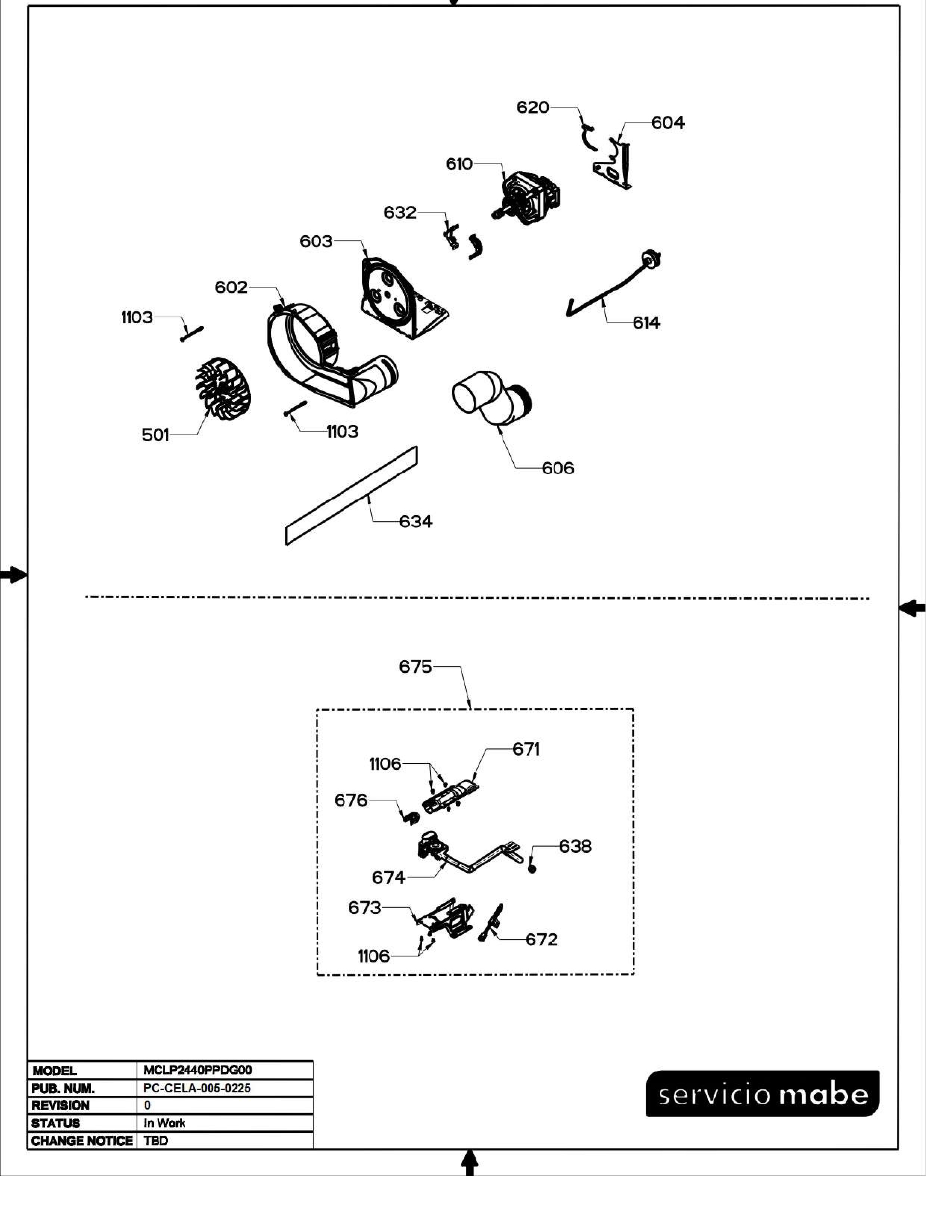 620
604
610
632
603
602
1103
614
501
1103
606
634

675
671
1106
676
638
674
673
672
1106

| MODEL | MCLP2440PPDG00 |
|---|---|
| PUB. NUM. | PC-CELA-005-0225 |
| REVISION | 0 |
| STATUS | In Work |
| CHANGE NOTICE | TBD |

servicio mabe