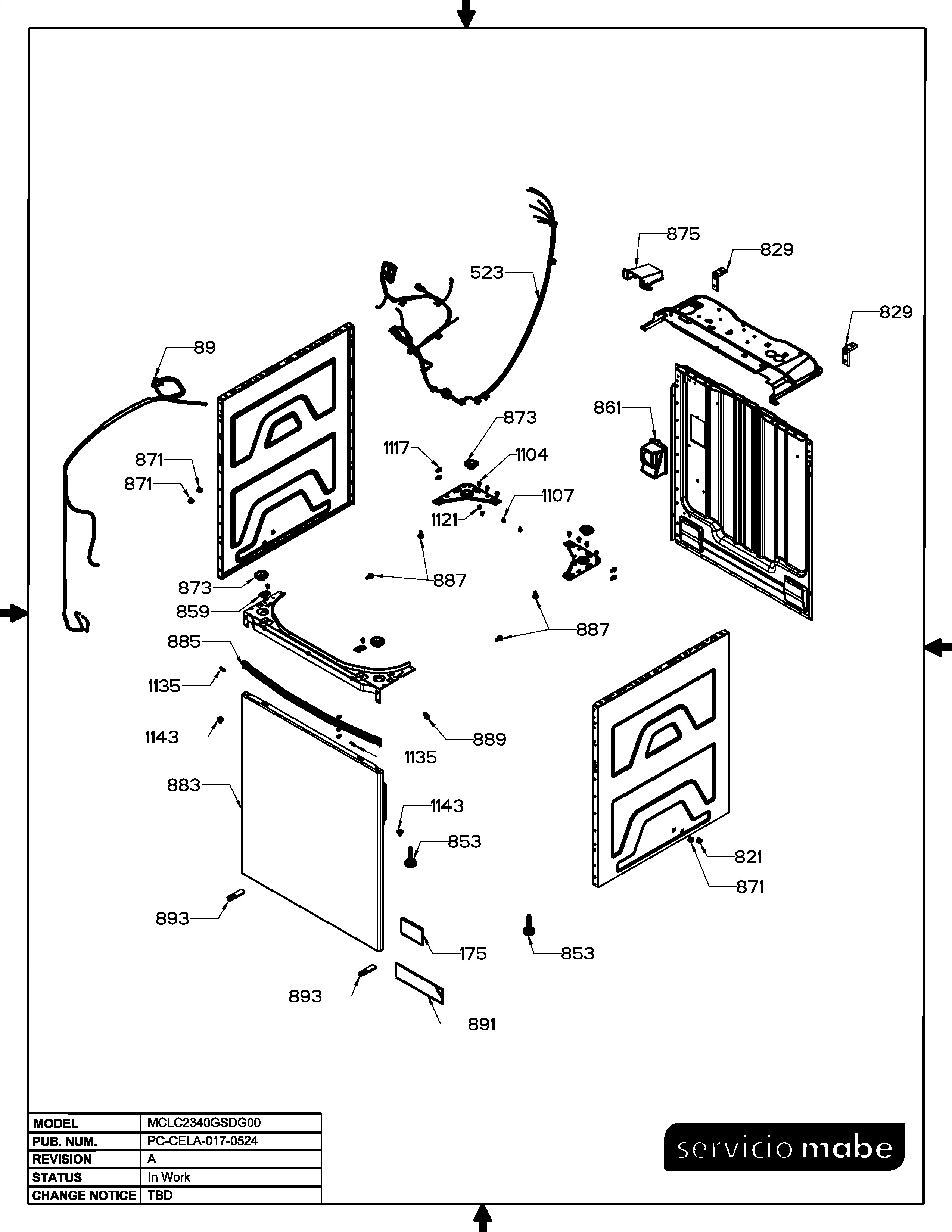 875
829
523
829
89
861
873
1117
1104
871
871
1107
1121
887
873
859
887
885
1135
1143
889
1135
883
1143
853
821
871
893
175
853
893
891

| MODEL | MCLC2340GSDG00 |
|---|---|
| PUB. NUM. | PC-CELA-017-0524 |
| REVISION | A |
| STATUS | In Work |
| CHANGE NOTICE | TBD |

servicio mabe