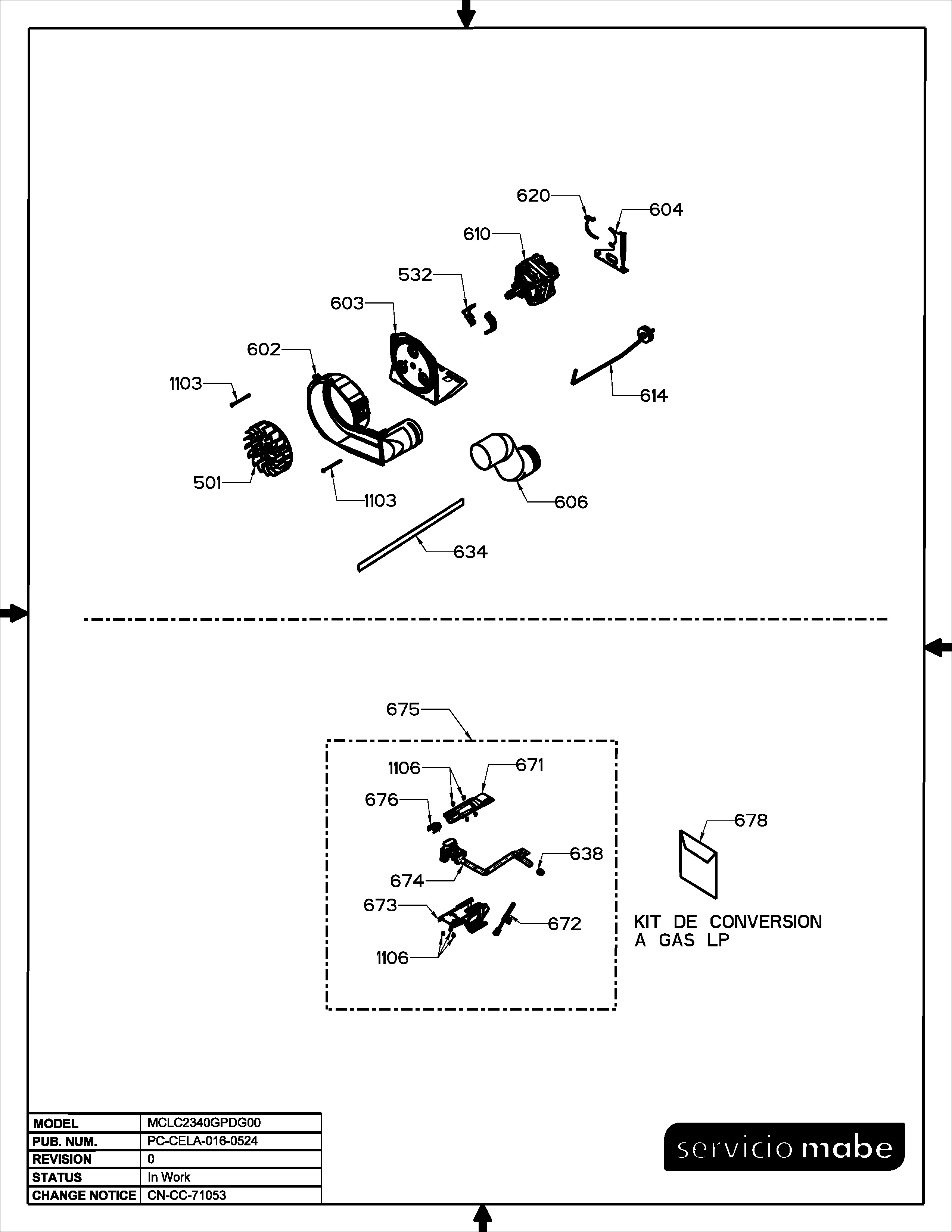 620
604
610
532
603
602
1103
614
501
1103
606
634

675
1106
671
676
678
638
674
673
672
1106

KIT DE CONVERSION A GAS LP

| MODEL | MCLC2340GPDG00 |
|---|---|
| PUB. NUM. | PC-CELA-016-0524 |
| REVISION | 0 |
| STATUS | In Work |
| CHANGE NOTICE | CN-CC-71053 |

servicio mabe