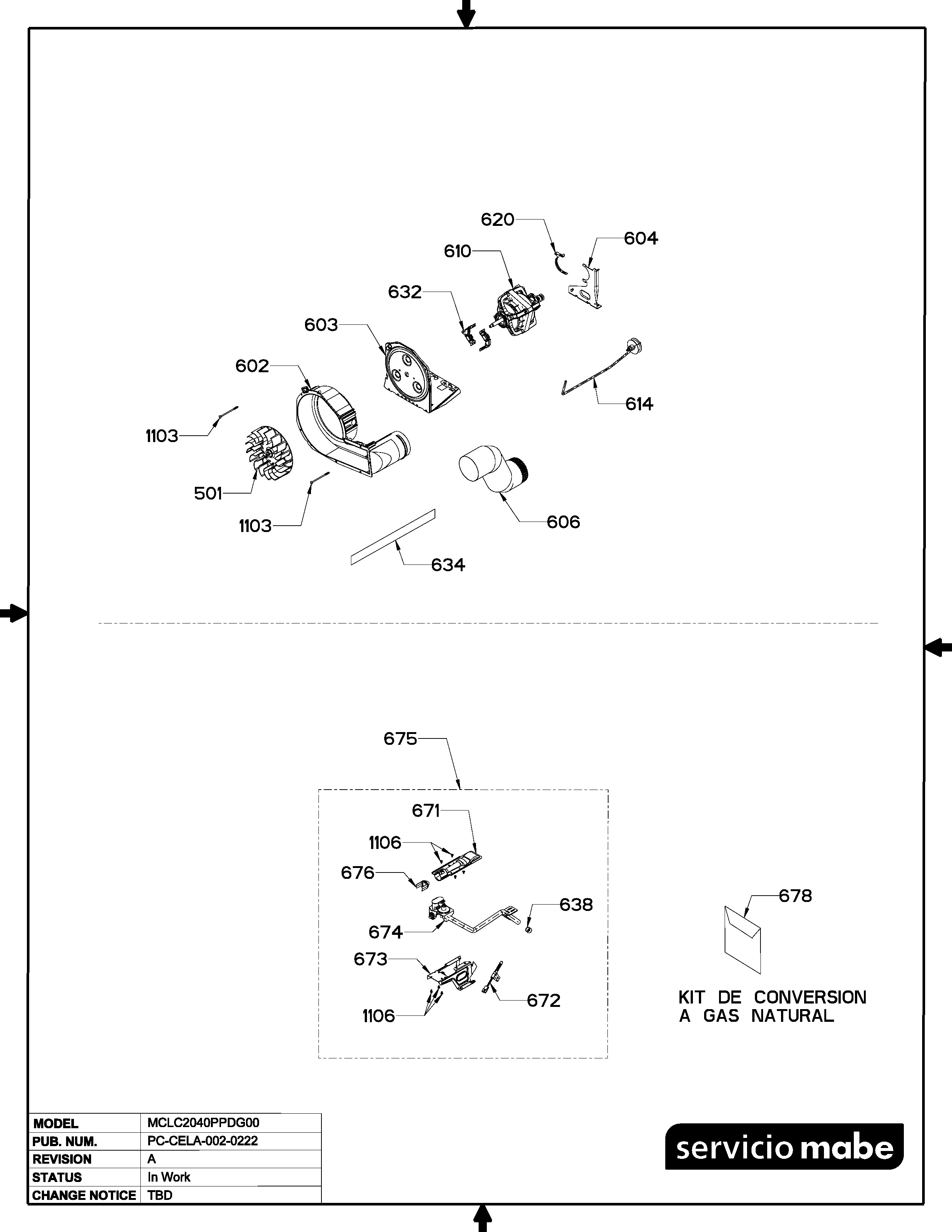 620
604
610
632
603
602
614
1103
501
1103
606
634

675
671
1106
676
638
674
673
672
1106

678
KIT DE CONVERSION A GAS NATURAL

| MODEL | MCLC2040PPDG00 |
|---|---|
| PUB. NUM. | PC-CELA-002-0222 |
| REVISION | A |
| STATUS | In Work |
| CHANGE NOTICE | TBD |

servicio mabe